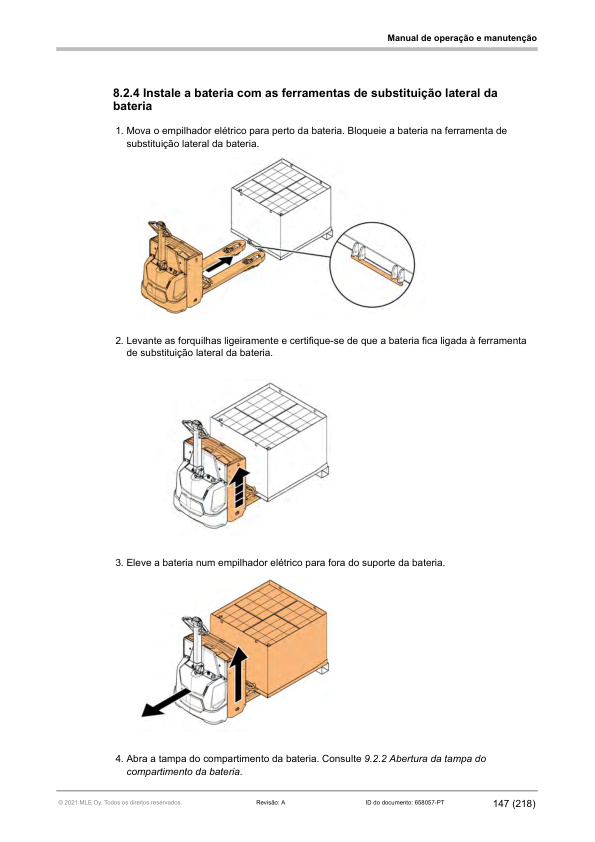 Manual de operação e manutenção

8.2.4 Instale a bateria com as ferramentas de substituição lateral da bateria

1. Mova o empilhador elétrico para perto da bateria. Bloqueie a bateria na ferramenta de substituição lateral da bateria.

2. Levante as forquilhas ligeiramente e certifique-se de que a bateria fica ligada à ferramenta de substituição lateral da bateria.

3. Eleve a bateria num empilhador elétrico para fora do suporte da bateria.

4. Abra a tampa do compartimento da bateria. Consulte 9.2.2 Abertura da tampa do compartimento da bateria.

© 2021 MLE Oy. Todos os direitos reservados.   Revisão: A   ID do documento: 658057-PT   147 (218)