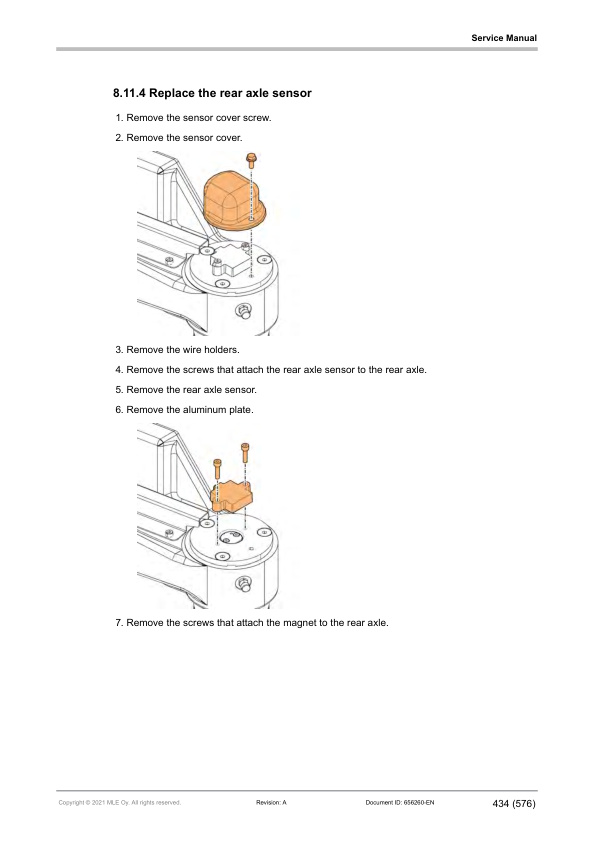 Service Manual

8.11.4 Replace the rear axle sensor

1. Remove the sensor cover screw.

2. Remove the sensor cover.

3. Remove the wire holders.

4. Remove the screws that attach the rear axle sensor to the rear axle.

5. Remove the rear axle sensor.

6. Remove the aluminum plate.

7. Remove the screws that attach the magnet to the rear axle.

Copyright © 2021 MLE Oy. All rights reserved. Revision: A Document ID: 656260-EN 434 (576)