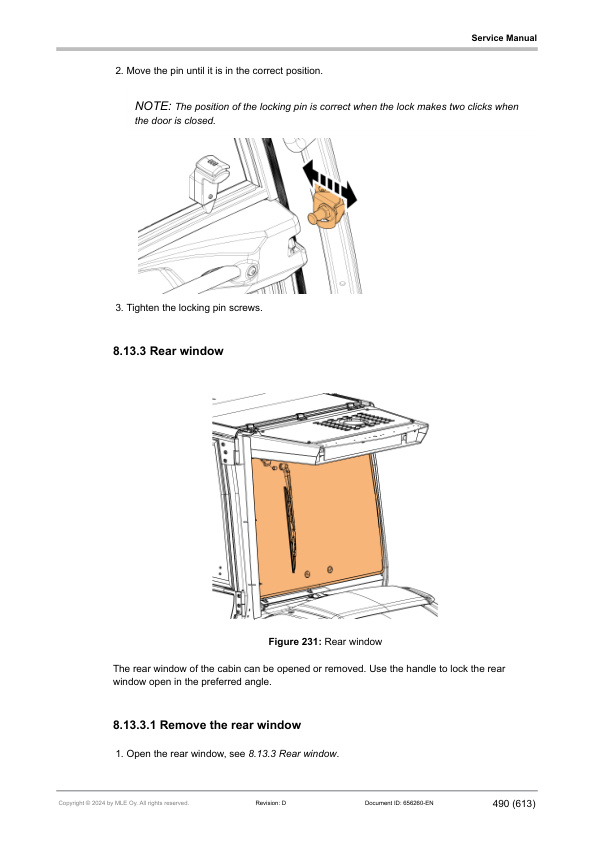 Service Manual

2. Move the pin until it is in the correct position.

NOTE: The position of the locking pin is correct when the lock makes two clicks when the door is closed.

3. Tighten the locking pin screws.

8.13.3 Rear window

Figure 231: Rear window

The rear window of the cabin can be opened or removed. Use the handle to lock the rear window open in the preferred angle.

8.13.3.1 Remove the rear window

1. Open the rear window, see 8.13.3 Rear window.

Copyright © 2024 by MLE Oy. All rights reserved. Revision: D Document ID: 656260-EN 490 (613)