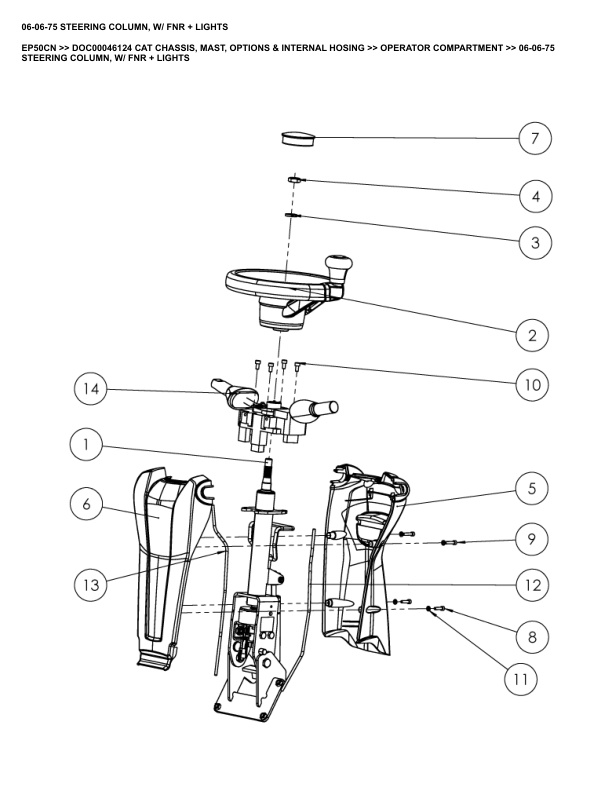 06-06-75 STEERING COLUMN, W/ FNR + LIGHTS

EP50CN >> DOC00046124 CAT CHASSIS, MAST, OPTIONS & INTERNAL HOSING >> OPERATOR COMPARTMENT >> 06-06-75 STEERING COLUMN, W/ FNR + LIGHTS

7
4
3
2
10
14
1
5
6
9
13
12
8
11