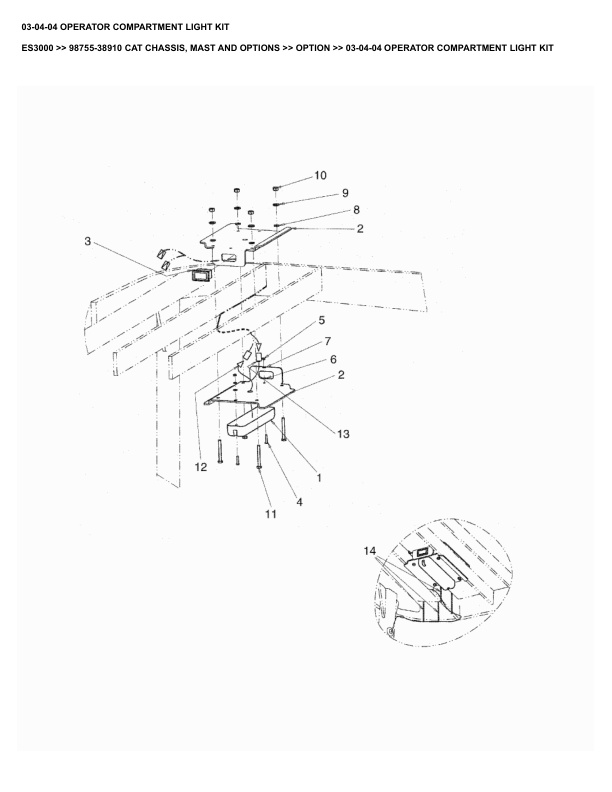 03-04-04 OPERATOR COMPARTMENT LIGHT KIT

ES3000 >> 98755-38910 CAT CHASSIS, MAST AND OPTIONS >> OPTION >> 03-04-04 OPERATOR COMPARTMENT LIGHT KIT

10
9
8
2
3
5
7
6
2
13
12
1
4
11
14