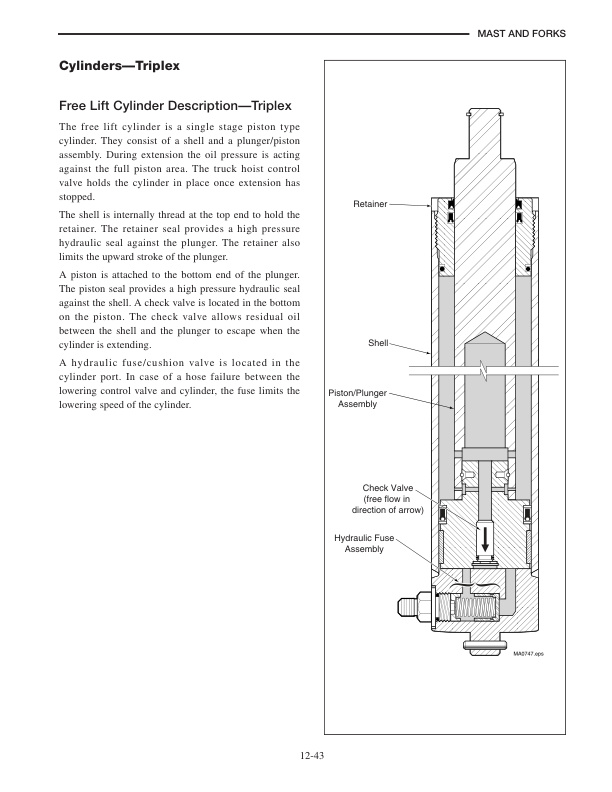 MAST AND FORKS

Cylinders—Triplex

Free Lift Cylinder Description—Triplex

The free lift cylinder is a single stage piston type cylinder. They consist of a shell and a plunger/piston assembly. During extension the oil pressure is acting against the full piston area. The truck hoist control valve holds the cylinder in place once extension has stopped.

The shell is internally thread at the top end to hold the retainer. The retainer seal provides a high pressure hydraulic seal against the plunger. The retainer also limits the upward stroke of the plunger.

A piston is attached to the bottom end of the plunger. The piston seal provides a high pressure hydraulic seal against the shell. A check valve is located in the bottom on the piston. The check valve allows residual oil between the shell and the plunger to escape when the cylinder is extending.

A hydraulic fuse/cushion valve is located in the cylinder port. In case of a hose failure between the lowering control valve and cylinder, the fuse limits the lowering speed of the cylinder.

Retainer

Shell

Piston/Plunger Assembly

Check Valve (free flow in direction of arrow)

Hydraulic Fuse Assembly

MA0747.eps

12-43