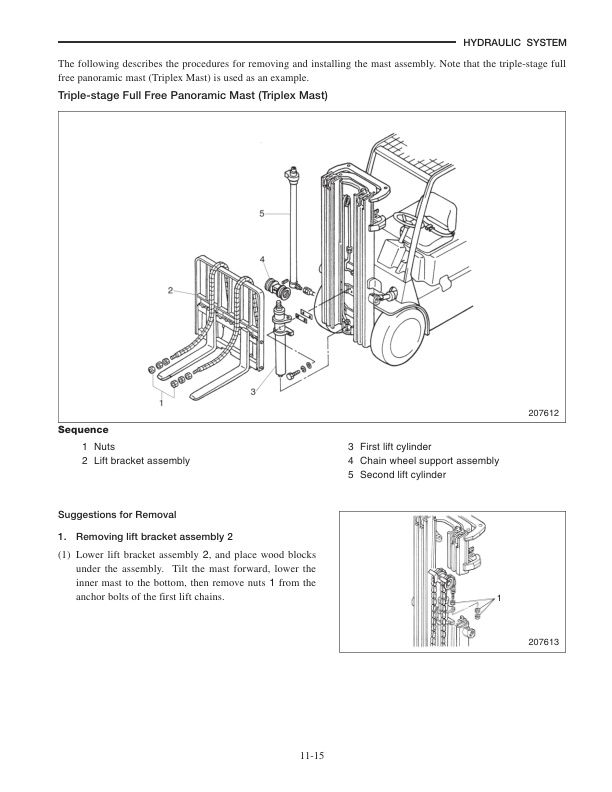 HYDRAULIC SYSTEM

The following describes the procedures for removing and installing the mast assembly. Note that the triple-stage full free panoramic mast (Triplex Mast) is used as an example.

Triple-stage Full Free Panoramic Mast (Triplex Mast)

5

4

2

3

1

207612

Sequence

1 Nuts
2 Lift bracket assembly
3 First lift cylinder
4 Chain wheel support assembly
5 Second lift cylinder

Suggestions for Removal

1. Removing lift bracket assembly 2

(1) Lower lift bracket assembly 2, and place wood blocks under the assembly. Tilt the mast forward, lower the inner mast to the bottom, then remove nuts 1 from the anchor bolts of the first lift chains.

1

207613

11-15