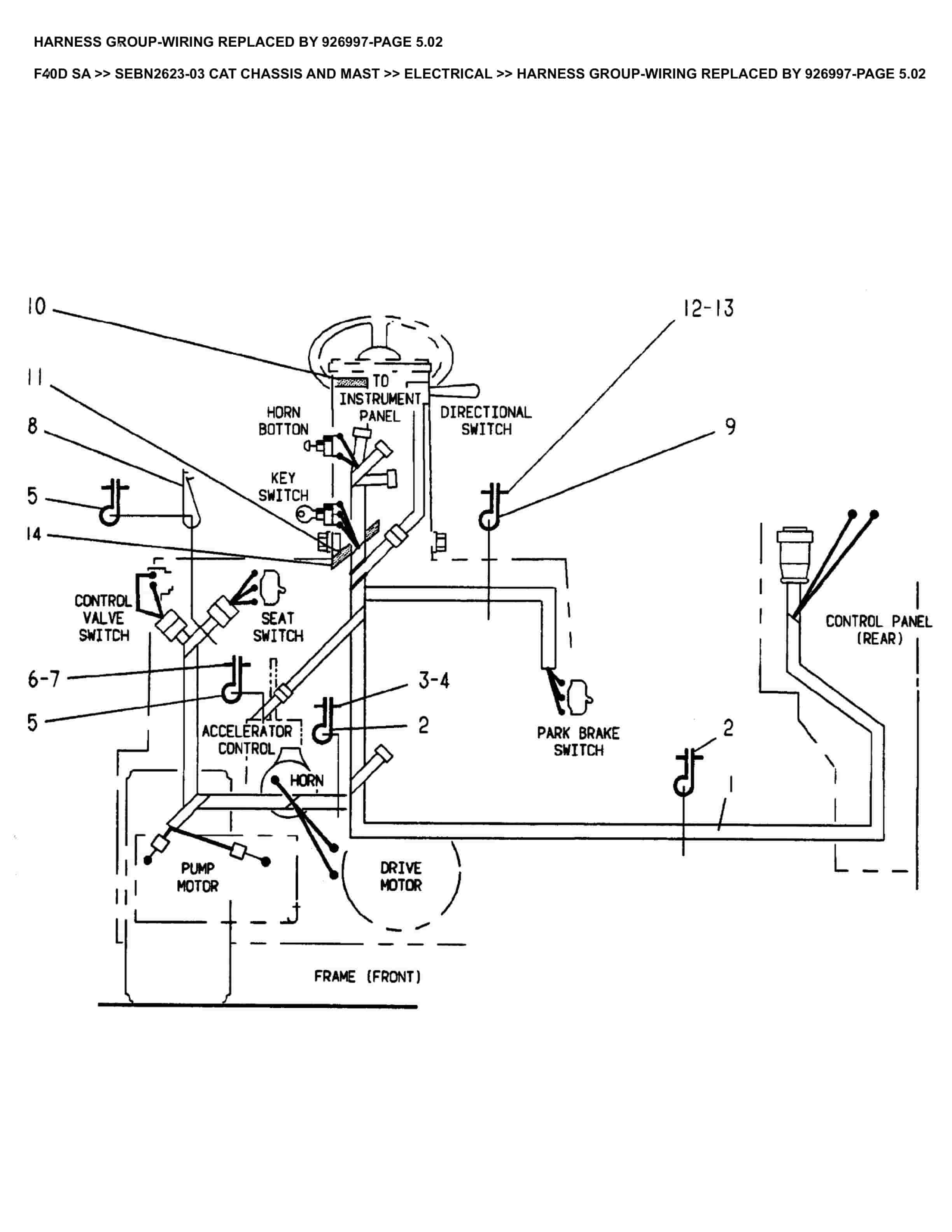 HARNESS GROUP-WIRING REPLACED BY 926997-PAGE 5.02

F40D SA >> SEBN2623-03 CAT CHASSIS AND MAST >> ELECTRICAL >> HARNESS GROUP-WIRING REPLACED BY 926997-PAGE 5.02

10
12-13
11
TO INSTRUMENT PANEL
HORN BOTTON
DIRECTIONAL SWITCH
8
9
KEY SWITCH
5
14
CONTROL VALVE SWITCH
SEAT SWITCH
CONTROL PANEL (REAR)
6-7
3-4
5
2
ACCELERATOR CONTROL
PARK BRAKE SWITCH
2
HORN
1
PUMP MOTOR
DRIVE MOTOR
FRAME (FRONT)