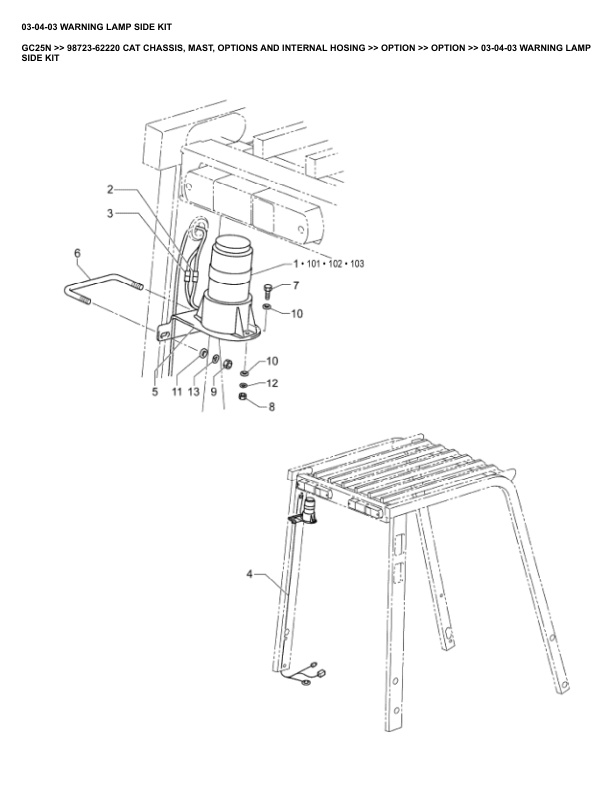 03-04-03 WARNING LAMP SIDE KIT

GC25N >> 98723-62220 CAT CHASSIS, MAST, OPTIONS AND INTERNAL HOSING >> OPTION >> OPTION >> 03-04-03 WARNING LAMP SIDE KIT

2
3
6
1 • 101 • 102 • 103
7
10
10
12
8
5
11
13
9
4