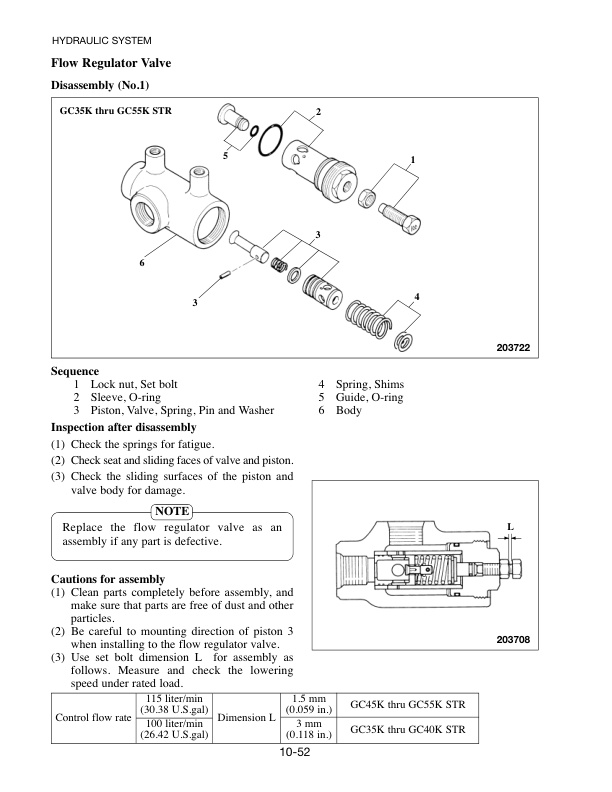 HYDRAULIC SYSTEM

Flow Regulator Valve

Disassembly (No.1)

GC35K thru GC55K STR

2

5

1

3

6

3

4

203722

Sequence

1 Lock nut, Set bolt
2 Sleeve, O-ring
3 Piston, Valve, Spring, Pin and Washer
4 Spring, Shims
5 Guide, O-ring
6 Body

Inspection after disassembly

(1) Check the springs for fatigue.
(2) Check seat and sliding faces of valve and piston.
(3) Check the sliding surfaces of the piston and valve body for damage.

NOTE

Replace the flow regulator valve as an assembly if any part is defective.

L

203708

Cautions for assembly

(1) Clean parts completely before assembly, and make sure that parts are free of dust and other particles.
(2) Be careful to mounting direction of piston 3 when installing to the flow regulator valve.
(3) Use set bolt dimension L for assembly as follows. Measure and check the lowering speed under rated load.

| Control flow rate | 115 liter/min (30.38 U.S.gal) | Dimension L | 1.5 mm (0.059 in.) | GC45K thru GC55K STR |
|---|---|---|---|---|
| | 100 liter/min (26.42 U.S.gal) | | 3 mm (0.118 in.) | GC35K thru GC40K STR |

10-52