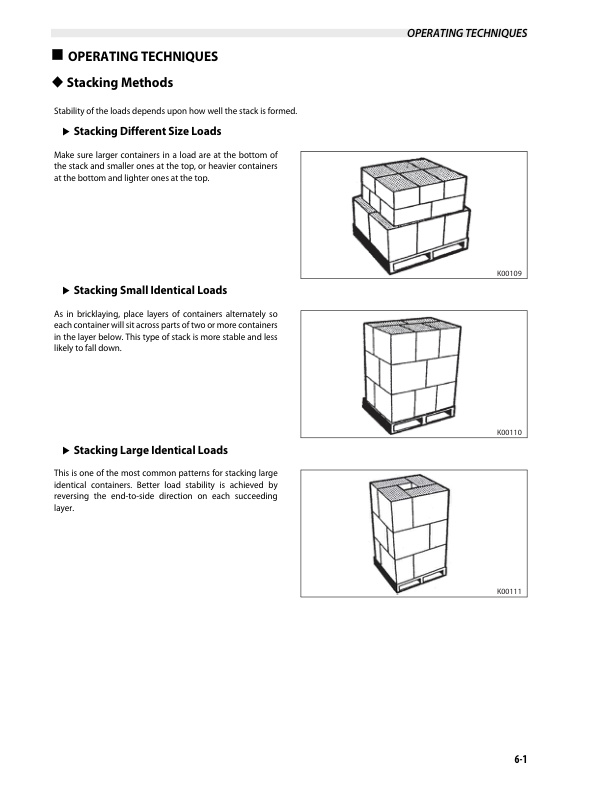 OPERATING TECHNIQUES

■ OPERATING TECHNIQUES

◆ Stacking Methods

Stability of the loads depends upon how well the stack is formed.

▶ Stacking Different Size Loads

Make sure larger containers in a load are at the bottom of the stack and smaller ones at the top, or heavier containers at the bottom and lighter ones at the top.

K00109

▶ Stacking Small Identical Loads

As in bricklaying, place layers of containers alternately so each container will sit across parts of two or more containers in the layer below. This type of stack is more stable and less likely to fall down.

K00110

▶ Stacking Large Identical Loads

This is one of the most common patterns for stacking large identical containers. Better load stability is achieved by reversing the end-to-side direction on each succeeding layer.

K00111

6-1