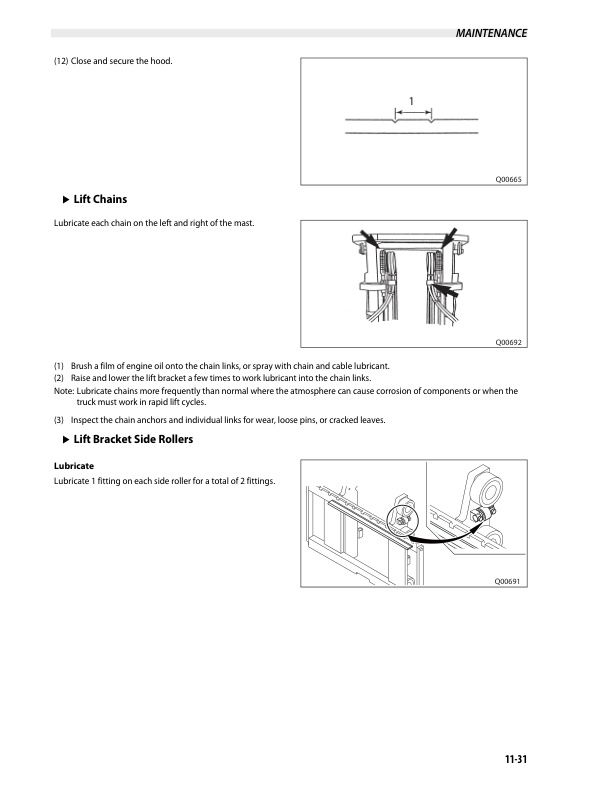 MAINTENANCE

(12) Close and secure the hood.

1

Q00665

▶ Lift Chains

Lubricate each chain on the left and right of the mast.

Q00692

(1) Brush a film of engine oil onto the chain links, or spray with chain and cable lubricant.
(2) Raise and lower the lift bracket a few times to work lubricant into the chain links.
Note: Lubricate chains more frequently than normal where the atmosphere can cause corrosion of components or when the truck must work in rapid lift cycles.
(3) Inspect the chain anchors and individual links for wear, loose pins, or cracked leaves.

▶ Lift Bracket Side Rollers

Lubricate

Lubricate 1 fitting on each side roller for a total of 2 fittings.

Q00691

11-31