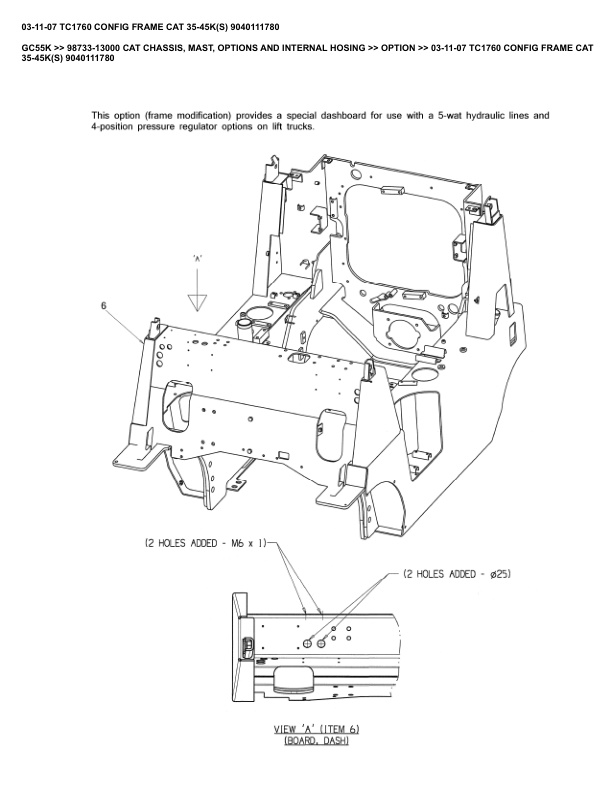 03-11-07 TC1760 CONFIG FRAME CAT 35-45K(S) 9040111780

GC55K >> 98733-13000 CAT CHASSIS, MAST, OPTIONS AND INTERNAL HOSING >> OPTION >> 03-11-07 TC1760 CONFIG FRAME CAT 35-45K(S) 9040111780

This option (frame modification) provides a special dashboard for use with a 5-wat hydraulic lines and 4-position pressure regulator options on lift trucks.

'A'

6

(2 HOLES ADDED - M6 x 1)

(2 HOLES ADDED - ø25)

VIEW 'A' (ITEM 6)
(BOARD, DASH)