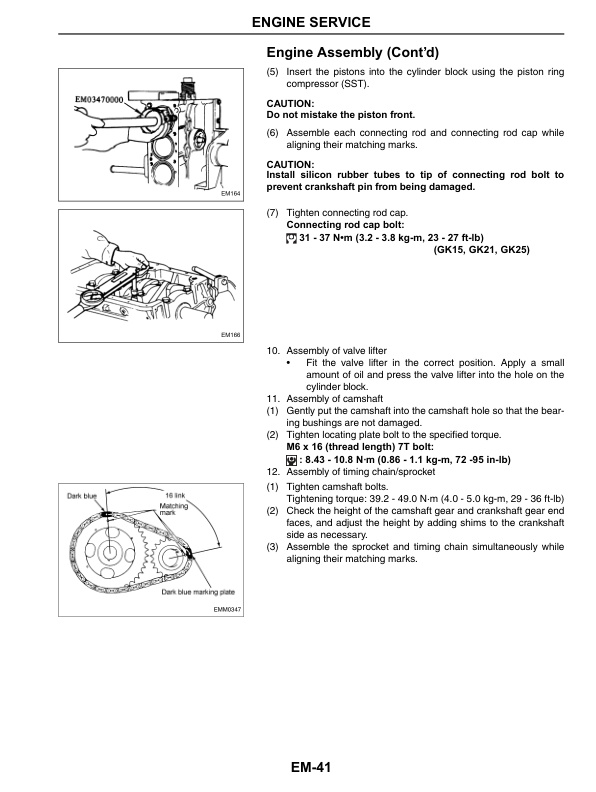 ENGINE SERVICE

Engine Assembly (Cont'd)

EM03470000

EM164

(5) Insert the pistons into the cylinder block using the piston ring compressor (SST).

CAUTION:
Do not mistake the piston front.

(6) Assemble each connecting rod and connecting rod cap while aligning their matching marks.

CAUTION:
Install silicon rubber tubes to tip of connecting rod bolt to prevent crankshaft pin from being damaged.

EM166

(7) Tighten connecting rod cap.
Connecting rod cap bolt:
31 - 37 N•m (3.2 - 3.8 kg-m, 23 - 27 ft-lb)
(GK15, GK21, GK25)

10. Assembly of valve lifter
• Fit the valve lifter in the correct position. Apply a small amount of oil and press the valve lifter into the hole on the cylinder block.
11. Assembly of camshaft
(1) Gently put the camshaft into the camshaft hole so that the bearing bushings are not damaged.
(2) Tighten locating plate bolt to the specified torque.
M6 x 16 (thread length) 7T bolt:
: 8.43 - 10.8 N·m (0.86 - 1.1 kg-m, 72 -95 in-lb)
12. Assembly of timing chain/sprocket

Dark blue
16 link
Matching mark
Dark blue marking plate
EMM0347

(1) Tighten camshaft bolts.
Tightening torque: 39.2 - 49.0 N·m (4.0 - 5.0 kg-m, 29 - 36 ft-lb)
(2) Check the height of the camshaft gear and crankshaft gear end faces, and adjust the height by adding shims to the crankshaft side as necessary.
(3) Assemble the sprocket and timing chain simultaneously while aligning their matching marks.

EM-41