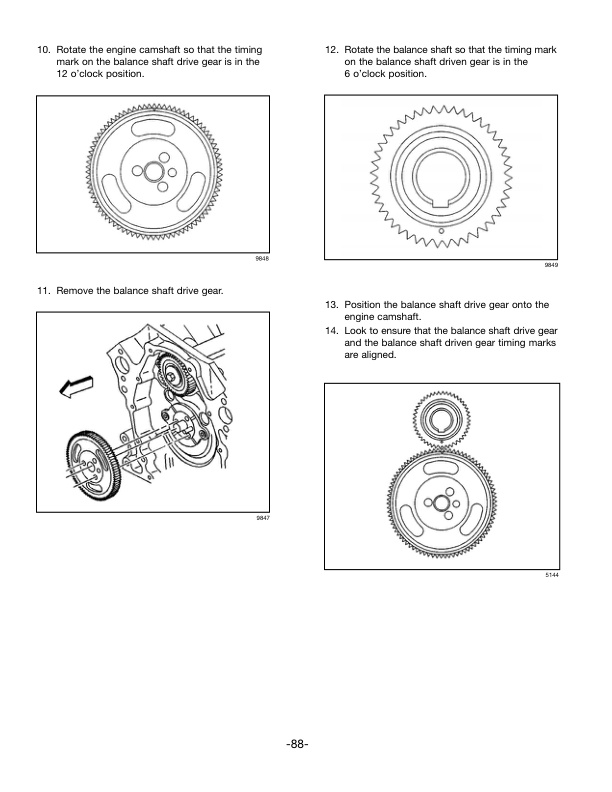 10. Rotate the engine camshaft so that the timing mark on the balance shaft drive gear is in the 12 o'clock position.

9848

11. Remove the balance shaft drive gear.

9847

12. Rotate the balance shaft so that the timing mark on the balance shaft driven gear is in the 6 o'clock position.

9849

13. Position the balance shaft drive gear onto the engine camshaft.

14. Look to ensure that the balance shaft drive gear and the balance shaft driven gear timing marks are aligned.

5144

-88-