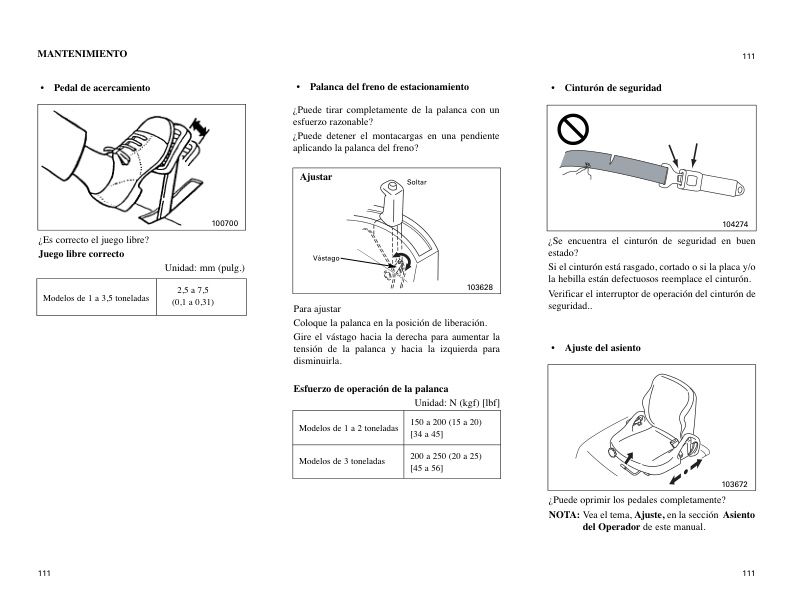 MANTENIMIENTO

111

• Pedal de acercamiento

100700

¿Es correcto el juego libre?

Juego libre correcto

Unidad: mm (pulg.)

| Modelos de 1 a 3,5 toneladas | 2,5 a 7,5 (0,1 a 0,31) |
|---|---|

• Palanca del freno de estacionamiento

¿Puede tirar completamente de la palanca con un esfuerzo razonable?

¿Puede detener el montacargas en una pendiente aplicando la palanca del freno?

Ajustar

Soltar

Vástago

103628

Para ajustar

Coloque la palanca en la posición de liberación.

Gire el vástago hacia la derecha para aumentar la tensión de la palanca y hacia la izquierda para disminuirla.

Esfuerzo de operación de la palanca

Unidad: N (kgf) [lbf]

| Modelos de 1 a 2 toneladas | 150 a 200 (15 a 20) [34 a 45] |
|---|---|
| Modelos de 3 toneladas | 200 a 250 (20 a 25) [45 a 56] |

• Cinturón de seguridad

104274

¿Se encuentra el cinturón de seguridad en buen estado?

Si el cinturón está rasgado, cortado o si la placa y/o la hebilla están defectuosos reemplace el cinturón.

Verificar el interruptor de operación del cinturón de seguridad..

• Ajuste del asiento

103672

¿Puede oprimir los pedales completamente?

NOTA: Vea el tema, Ajuste, en la sección Asiento del Operador de este manual.

111

111