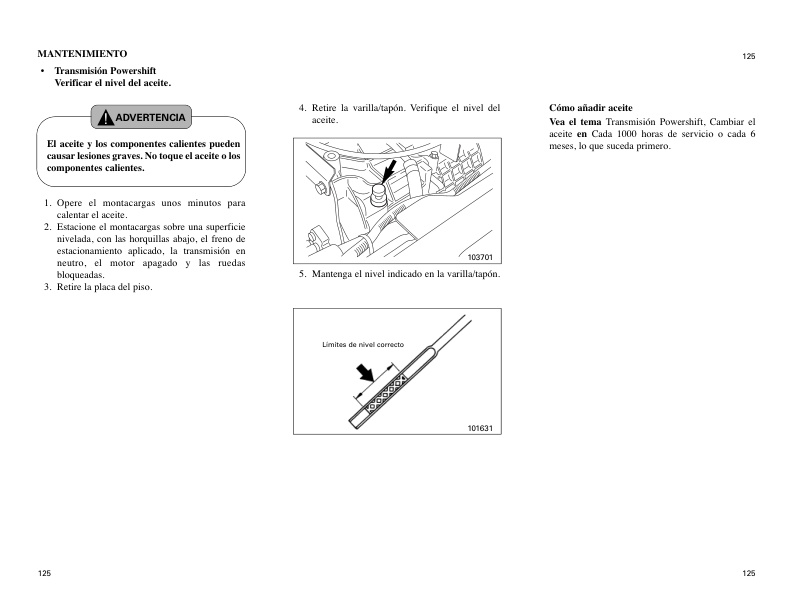 MANTENIMIENTO

125

• Transmisión Powershift
Verificar el nivel del aceite.

ADVERTENCIA

El aceite y los componentes calientes pueden causar lesiones graves. No toque el aceite o los componentes calientes.

1. Opere el montacargas unos minutos para calentar el aceite.
2. Estacione el montacargas sobre una superficie nivelada, con las horquillas abajo, el freno de estacionamiento aplicado, la transmisión en neutro, el motor apagado y las ruedas bloqueadas.
3. Retire la placa del piso.

4. Retire la varilla/tapón. Verifique el nivel del aceite.

103701

5. Mantenga el nivel indicado en la varilla/tapón.

Límites de nivel correcto

101631

Cómo añadir aceite
Vea el tema Transmisión Powershift, Cambiar el aceite en Cada 1000 horas de servicio o cada 6 meses, lo que suceda primero.

125

125