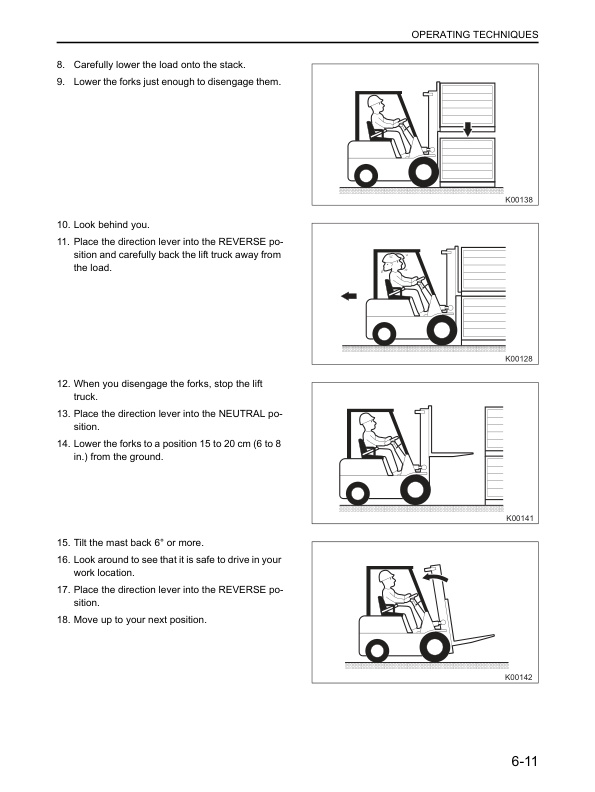 OPERATING TECHNIQUES

8. Carefully lower the load onto the stack.
9. Lower the forks just enough to disengage them.

K00138

10. Look behind you.
11. Place the direction lever into the REVERSE position and carefully back the lift truck away from the load.

K00128

12. When you disengage the forks, stop the lift truck.
13. Place the direction lever into the NEUTRAL position.
14. Lower the forks to a position 15 to 20 cm (6 to 8 in.) from the ground.

K00141

15. Tilt the mast back 6° or more.
16. Look around to see that it is safe to drive in your work location.
17. Place the direction lever into the REVERSE position.
18. Move up to your next position.

K00142

6-11