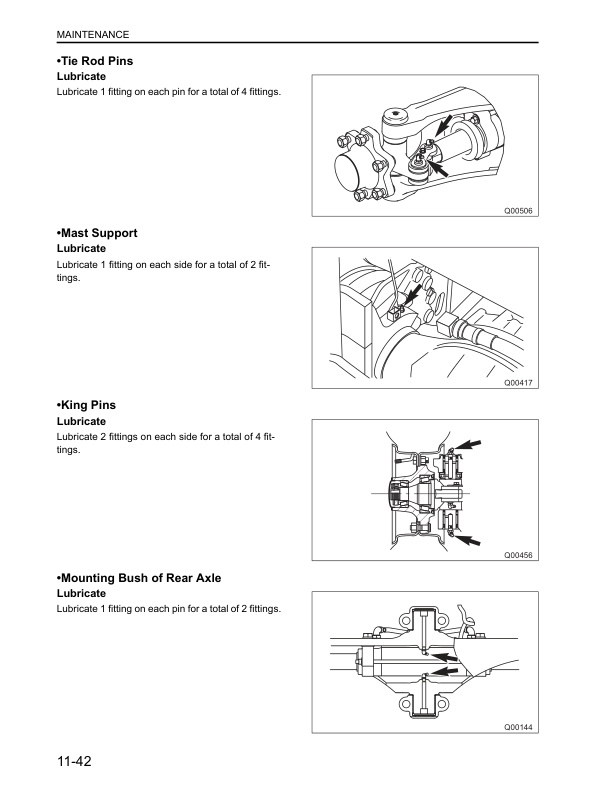 MAINTENANCE

•Tie Rod Pins
Lubricate
Lubricate 1 fitting on each pin for a total of 4 fittings.

Q00506

•Mast Support
Lubricate
Lubricate 1 fitting on each side for a total of 2 fittings.

Q00417

•King Pins
Lubricate
Lubricate 2 fittings on each side for a total of 4 fittings.

Q00456

•Mounting Bush of Rear Axle
Lubricate
Lubricate 1 fitting on each pin for a total of 2 fittings.

Q00144

11-42