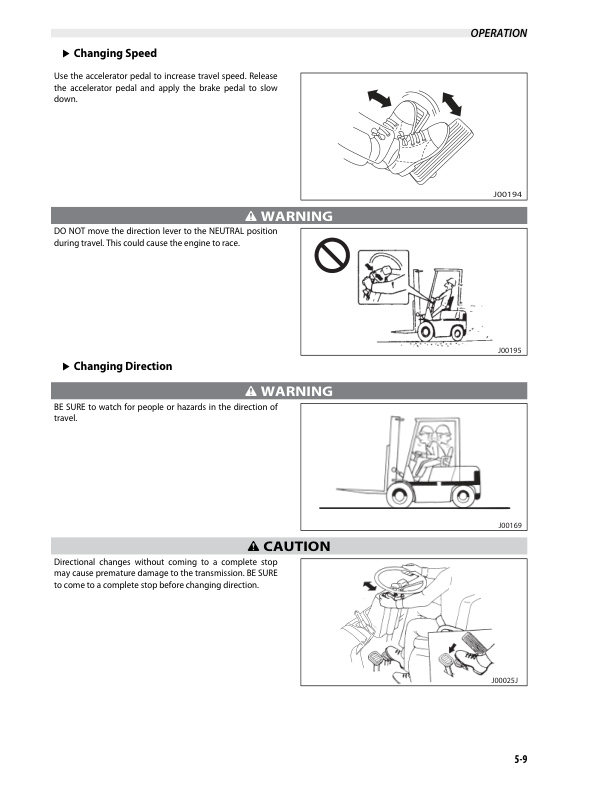 OPERATION

▶ Changing Speed

Use the accelerator pedal to increase travel speed. Release the accelerator pedal and apply the brake pedal to slow down.

J00194

⚠ WARNING

DO NOT move the direction lever to the NEUTRAL position during travel. This could cause the engine to race.

J00195

▶ Changing Direction

⚠ WARNING

BE SURE to watch for people or hazards in the direction of travel.

J00169

⚠ CAUTION

Directional changes without coming to a complete stop may cause premature damage to the transmission. BE SURE to come to a complete stop before changing direction.

J00025J

5-9