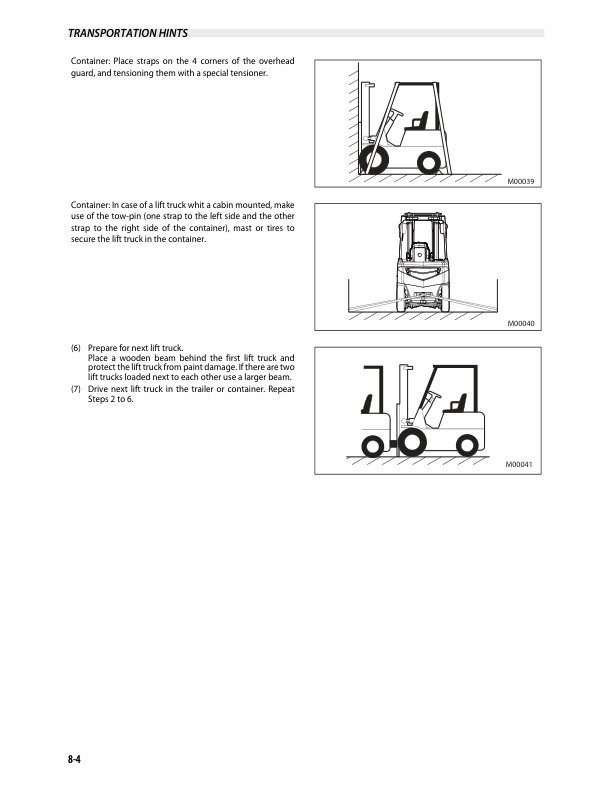 TRANSPORTATION HINTS

Container: Place straps on the 4 corners of the overhead guard, and tensioning them with a special tensioner.

M00039

Container: In case of a lift truck whit a cabin mounted, make use of the tow-pin (one strap to the left side and the other strap to the right side of the container), mast or tires to secure the lift truck in the container.

M00040

(6) Prepare for next lift truck.
Place a wooden beam behind the first lift truck and protect the lift truck from paint damage. If there are two lift trucks loaded next to each other use a larger beam.
(7) Drive next lift truck in the trailer or container. Repeat Steps 2 to 6.

M00041

8-4