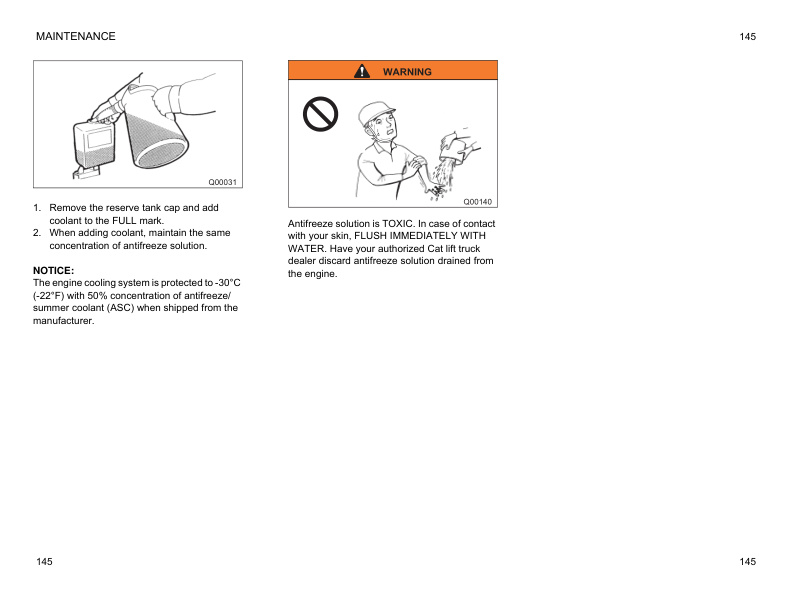 MAINTENANCE

145

Q00031

1. Remove the reserve tank cap and add coolant to the FULL mark.
2. When adding coolant, maintain the same concentration of antifreeze solution.

NOTICE:
The engine cooling system is protected to -30°C (-22°F) with 50% concentration of antifreeze/ summer coolant (ASC) when shipped from the manufacturer.

WARNING

Q00140

Antifreeze solution is TOXIC. In case of contact with your skin, FLUSH IMMEDIATELY WITH WATER. Have your authorized Cat lift truck dealer discard antifreeze solution drained from the engine.

145

145