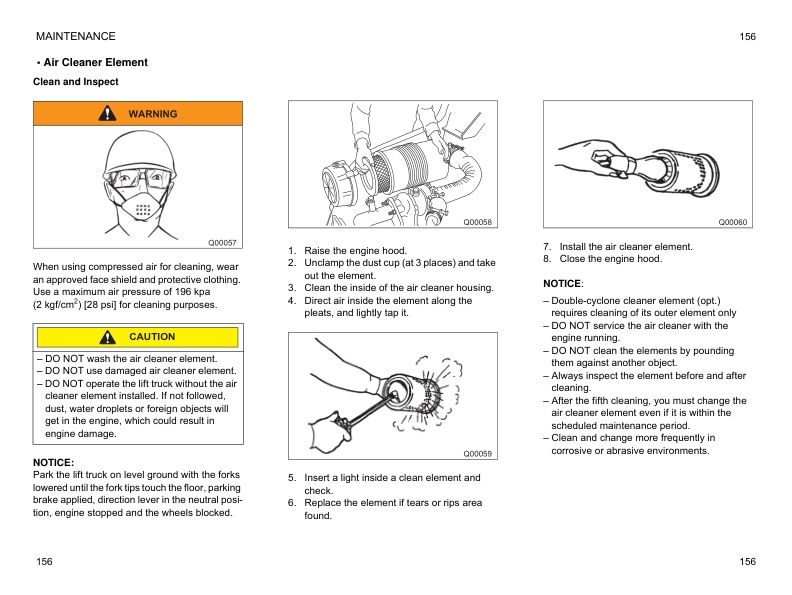 MAINTENANCE

156

• Air Cleaner Element

Clean and Inspect

WARNING

Q00057

When using compressed air for cleaning, wear an approved face shield and protective clothing. Use a maximum air pressure of 196 kpa (2 kgf/cm$^2$) [28 psi] for cleaning purposes.

CAUTION

– DO NOT wash the air cleaner element.
– DO NOT use damaged air cleaner element.
– DO NOT operate the lift truck without the air cleaner element installed. If not followed, dust, water droplets or foreign objects will get in the engine, which could result in engine damage.

NOTICE:
Park the lift truck on level ground with the forks lowered until the fork tips touch the floor, parking brake applied, direction lever in the neutral position, engine stopped and the wheels blocked.

Q00058

1. Raise the engine hood.
2. Unclamp the dust cup (at 3 places) and take out the element.
3. Clean the inside of the air cleaner housing.
4. Direct air inside the element along the pleats, and lightly tap it.

Q00059

5. Insert a light inside a clean element and check.
6. Replace the element if tears or rips area found.

Q00060

7. Install the air cleaner element.
8. Close the engine hood.

NOTICE:
– Double-cyclone cleaner element (opt.) requires cleaning of its outer element only
– DO NOT service the air cleaner with the engine running.
– DO NOT clean the elements by pounding them against another object.
– Always inspect the element before and after cleaning.
– After the fifth cleaning, you must change the air cleaner element even if it is within the scheduled maintenance period.
– Clean and change more frequently in corrosive or abrasive environments.

156

156