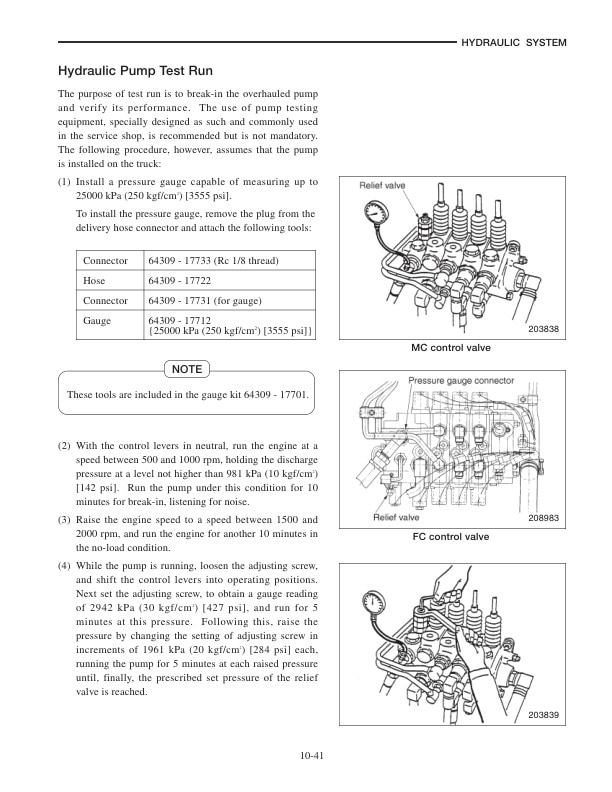 HYDRAULIC SYSTEM

Hydraulic Pump Test Run

The purpose of test run is to break-in the overhauled pump and verify its performance. The use of pump testing equipment, specially designed as such and commonly used in the service shop, is recommended but is not mandatory. The following procedure, however, assumes that the pump is installed on the truck:

(1) Install a pressure gauge capable of measuring up to 25000 kPa (250 kgf/cm$^2$) [3555 psi].

To install the pressure gauge, remove the plug from the delivery hose connector and attach the following tools:

| Connector | 64309 - 17733 (Rc 1/8 thread) |
|---|---|
| Hose | 64309 - 17722 |
| Connector | 64309 - 17731 (for gauge) |
| Gauge | 64309 - 17712 {25000 kPa (250 kgf/cm$^2$) [3555 psi]} |

NOTE

These tools are included in the gauge kit 64309 - 17701.

(2) With the control levers in neutral, run the engine at a speed between 500 and 1000 rpm, holding the discharge pressure at a level not higher than 981 kPa (10 kgf/cm$^2$) [142 psi]. Run the pump under this condition for 10 minutes for break-in, listening for noise.

(3) Raise the engine speed to a speed between 1500 and 2000 rpm, and run the engine for another 10 minutes in the no-load condition.

(4) While the pump is running, loosen the adjusting screw, and shift the control levers into operating positions. Next set the adjusting screw, to obtain a gauge reading of 2942 kPa (30 kgf/cm$^2$) [427 psi], and run for 5 minutes at this pressure. Following this, raise the pressure by changing the setting of adjusting screw in increments of 1961 kPa (20 kgf/cm$^2$) [284 psi] each, running the pump for 5 minutes at each raised pressure until, finally, the prescribed set pressure of the relief valve is reached.

Relief valve

203838

MC control valve

Pressure gauge connector

Relief valve

208983

FC control valve

203839

10-41