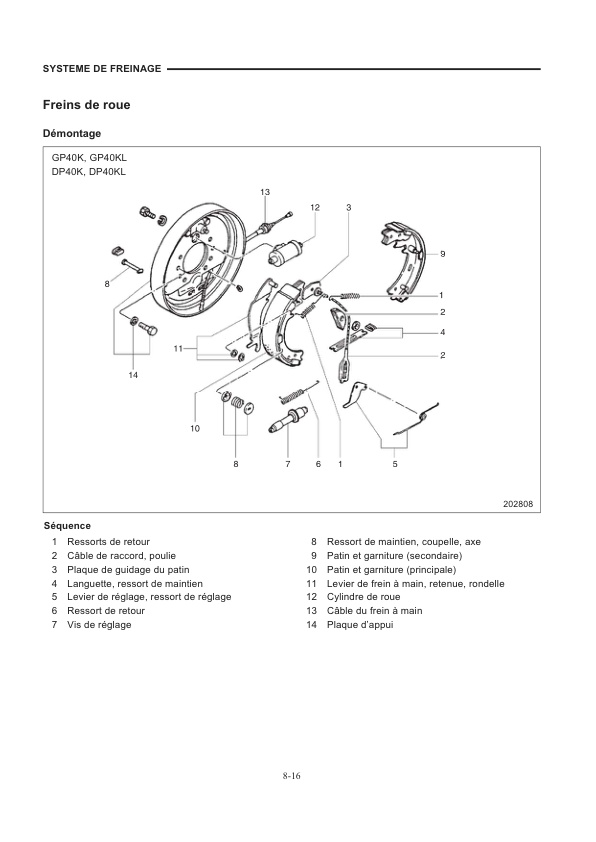 SYSTEME DE FREINAGE

Freins de roue

Démontage

GP40K, GP40KL
DP40K, DP40KL

13 12 3 9 8 1 2 4 2 11 14 10 8 7 6 1 5

202808

Séquence

1 Ressorts de retour
2 Câble de raccord, poulie
3 Plaque de guidage du patin
4 Languette, ressort de maintien
5 Levier de réglage, ressort de réglage
6 Ressort de retour
7 Vis de réglage

8 Ressort de maintien, coupelle, axe
9 Patin et garniture (secondaire)
10 Patin et garniture (principale)
11 Levier de frein à main, retenue, rondelle
12 Cylindre de roue
13 Câble du frein à main
14 Plaque d'appui

8-16