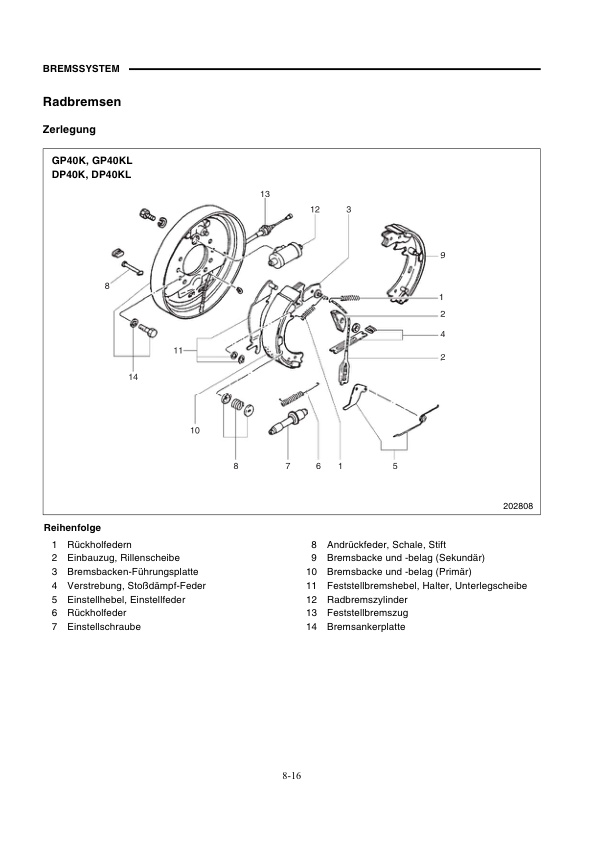 BREMSSYSTEM

Radbremsen

Zerlegung

GP40K, GP40KL
DP40K, DP40KL

13
12
3
9
8
1
2
4
2
11
14
10
8
7
6
1
5

202808

Reihenfolge

1 Rückholfedern
2 Einbauzug, Rillenscheibe
3 Bremsbacken-Führungsplatte
4 Verstrebung, Stoßdämpf-Feder
5 Einstellhebel, Einstellfeder
6 Rückholfeder
7 Einstellschraube

8 Andrückfeder, Schale, Stift
9 Bremsbacke und -belag (Sekundär)
10 Bremsbacke und -belag (Primär)
11 Feststellbremshebel, Halter, Unterlegscheibe
12 Radbremszylinder
13 Feststellbremszug
14 Bremsankerplatte

8-16