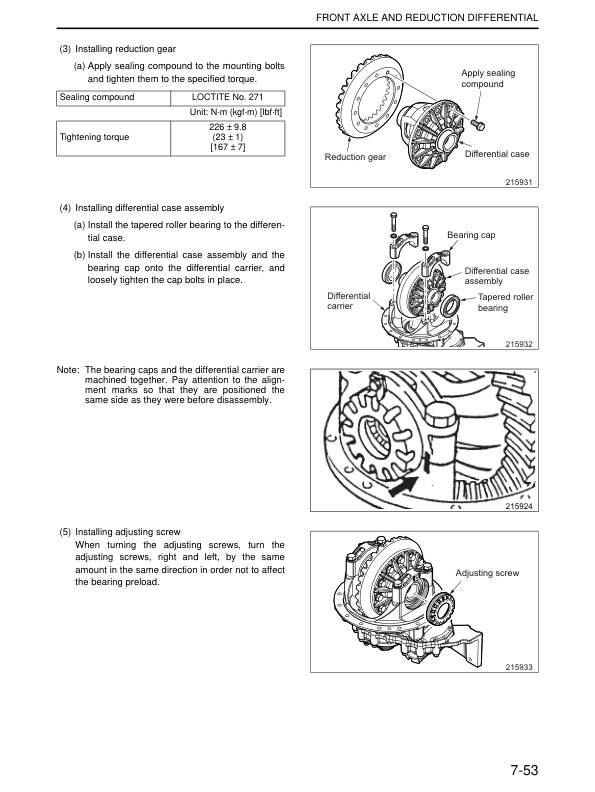 FRONT AXLE AND REDUCTION DIFFERENTIAL

(3) Installing reduction gear

(a) Apply sealing compound to the mounting bolts and tighten them to the specified torque.

| Sealing compound | LOCTITE No. 271 |
|---|---|

Unit: N·m (kgf·m) [lbf·ft]

| Tightening torque | 226 ± 9.8 (23 ± 1) [167 ± 7] |
|---|---|

Apply sealing compound

Reduction gear

Differential case

215931

(4) Installing differential case assembly

(a) Install the tapered roller bearing to the differential case.

(b) Install the differential case assembly and the bearing cap onto the differential carrier, and loosely tighten the cap bolts in place.

Bearing cap

Differential case assembly

Differential carrier

Tapered roller bearing

215932

Note: The bearing caps and the differential carrier are machined together. Pay attention to the alignment marks so that they are positioned the same side as they were before disassembly.

215924

(5) Installing adjusting screw

When turning the adjusting screws, turn the adjusting screws, right and left, by the same amount in the same direction in order not to affect the bearing preload.

Adjusting screw

215933

7-53