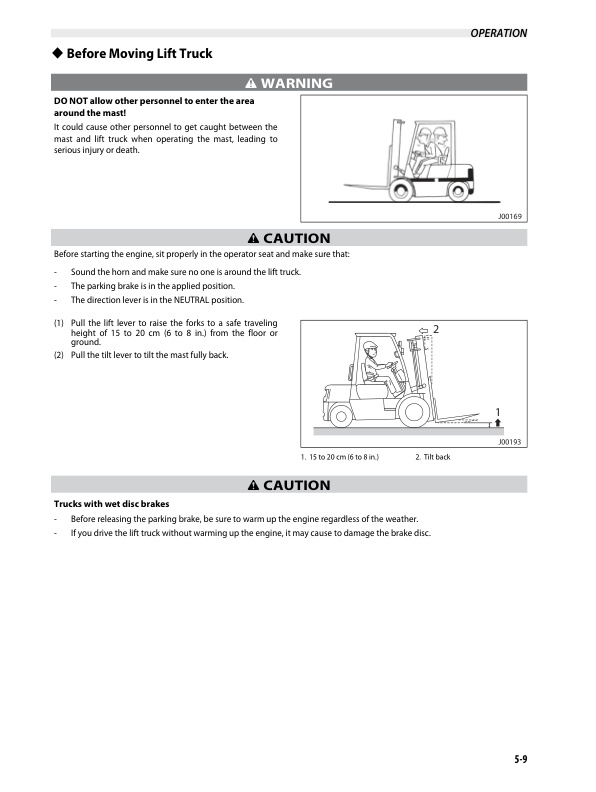 OPERATION

◆ Before Moving Lift Truck

⚠ WARNING

DO NOT allow other personnel to enter the area around the mast!

It could cause other personnel to get caught between the mast and lift truck when operating the mast, leading to serious injury or death.

J00169

⚠ CAUTION

Before starting the engine, sit properly in the operator seat and make sure that:

- Sound the horn and make sure no one is around the lift truck.
- The parking brake is in the applied position.
- The direction lever is in the NEUTRAL position.

(1) Pull the lift lever to raise the forks to a safe traveling height of 15 to 20 cm (6 to 8 in.) from the floor or ground.
(2) Pull the tilt lever to tilt the mast fully back.

2

1

J00193

1. 15 to 20 cm (6 to 8 in.)
2. Tilt back

⚠ CAUTION

Trucks with wet disc brakes

- Before releasing the parking brake, be sure to warm up the engine regardless of the weather.
- If you drive the lift truck without warming up the engine, it may cause to damage the brake disc.

5-9