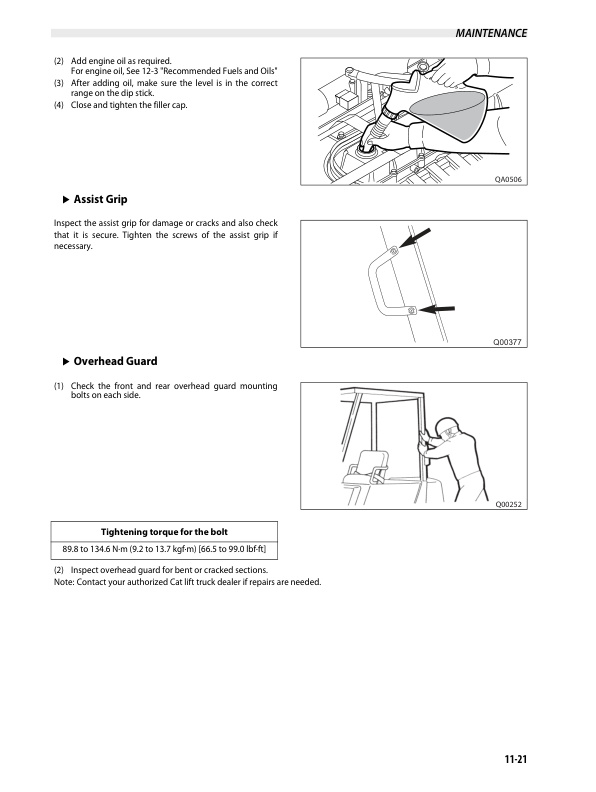 MAINTENANCE

(2) Add engine oil as required.
For engine oil, See 12-3 "Recommended Fuels and Oils"
(3) After adding oil, make sure the level is in the correct range on the dip stick.
(4) Close and tighten the filler cap.

QA0506

▶ Assist Grip

Inspect the assist grip for damage or cracks and also check that it is secure. Tighten the screws of the assist grip if necessary.

Q00377

▶ Overhead Guard

(1) Check the front and rear overhead guard mounting bolts on each side.

Q00252

| Tightening torque for the bolt |
|---|
| 89.8 to 134.6 N·m (9.2 to 13.7 kgf·m) [66.5 to 99.0 lbf·ft] |

(2) Inspect overhead guard for bent or cracked sections.
Note: Contact your authorized Cat lift truck dealer if repairs are needed.

11-21