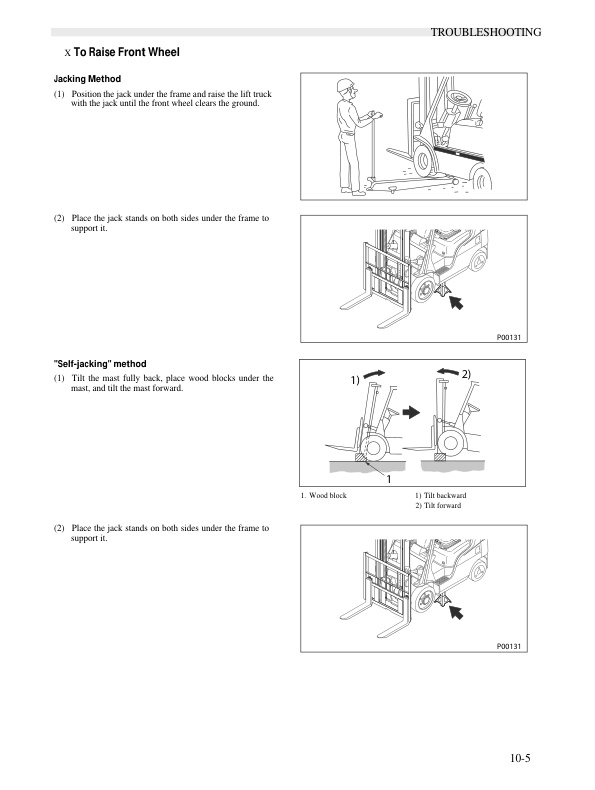 TROUBLESHOOTING

x To Raise Front Wheel

Jacking Method

(1) Position the jack under the frame and raise the lift truck with the jack until the front wheel clears the ground.

(2) Place the jack stands on both sides under the frame to support it.

P00131

"Self-jacking" method

(1) Tilt the mast fully back, place wood blocks under the mast, and tilt the mast forward.

1)

2)

1

1. Wood block

1) Tilt backward
2) Tilt forward

(2) Place the jack stands on both sides under the frame to support it.

P00131

10-5