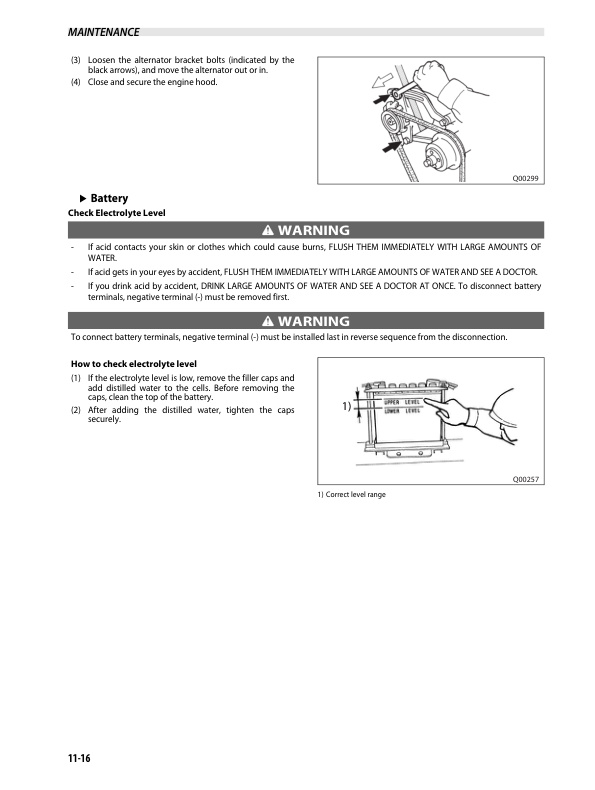 MAINTENANCE

(3) Loosen the alternator bracket bolts (indicated by the black arrows), and move the alternator out or in.
(4) Close and secure the engine hood.

Q00299

▶ Battery
Check Electrolyte Level

⚠ WARNING
- If acid contacts your skin or clothes which could cause burns, FLUSH THEM IMMEDIATELY WITH LARGE AMOUNTS OF WATER.
- If acid gets in your eyes by accident, FLUSH THEM IMMEDIATELY WITH LARGE AMOUNTS OF WATER AND SEE A DOCTOR.
- If you drink acid by accident, DRINK LARGE AMOUNTS OF WATER AND SEE A DOCTOR AT ONCE. To disconnect battery terminals, negative terminal (-) must be removed first.

⚠ WARNING
To connect battery terminals, negative terminal (-) must be installed last in reverse sequence from the disconnection.

How to check electrolyte level
(1) If the electrolyte level is low, remove the filler caps and add distilled water to the cells. Before removing the caps, clean the top of the battery.
(2) After adding the distilled water, tighten the caps securely.

1)
UPPER LEVEL
LOWER LEVEL
Q00257

1) Correct level range

11-16