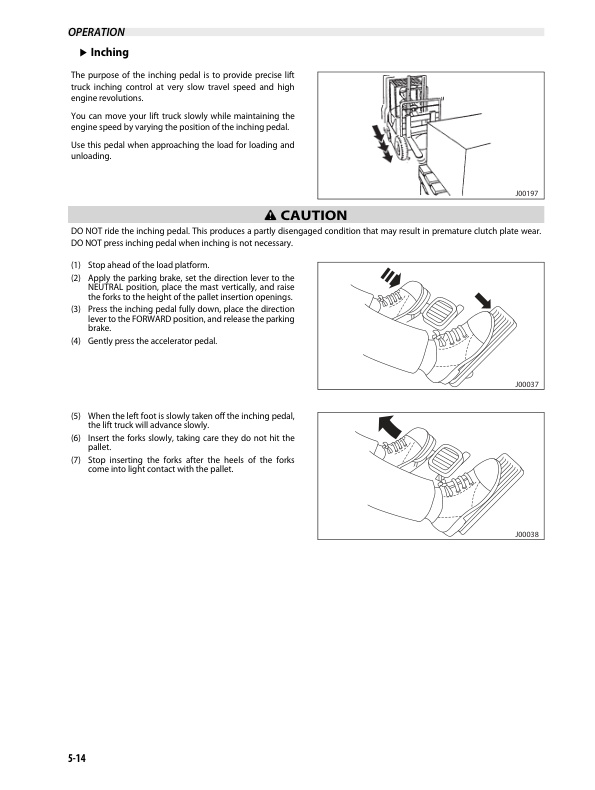 OPERATION

▶ Inching

The purpose of the inching pedal is to provide precise lift truck inching control at very slow travel speed and high engine revolutions.

You can move your lift truck slowly while maintaining the engine speed by varying the position of the inching pedal.

Use this pedal when approaching the load for loading and unloading.

J00197

⚠ CAUTION

DO NOT ride the inching pedal. This produces a partly disengaged condition that may result in premature clutch plate wear.
DO NOT press inching pedal when inching is not necessary.

(1) Stop ahead of the load platform.
(2) Apply the parking brake, set the direction lever to the NEUTRAL position, place the mast vertically, and raise the forks to the height of the pallet insertion openings.
(3) Press the inching pedal fully down, place the direction lever to the FORWARD position, and release the parking brake.
(4) Gently press the accelerator pedal.

J00037

(5) When the left foot is slowly taken off the inching pedal, the lift truck will advance slowly.
(6) Insert the forks slowly, taking care they do not hit the pallet.
(7) Stop inserting the forks after the heels of the forks come into light contact with the pallet.

J00038

5-14