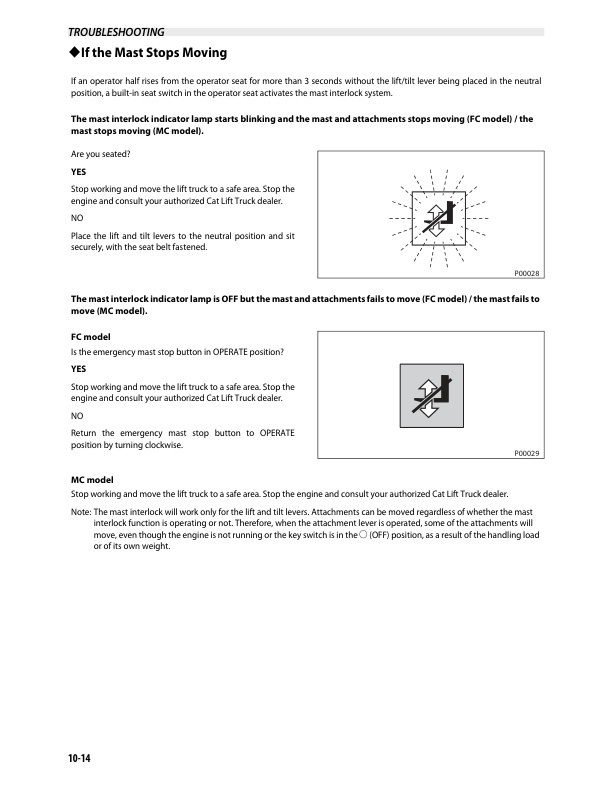 TROUBLESHOOTING

◆If the Mast Stops Moving

If an operator half rises from the operator seat for more than 3 seconds without the lift/tilt lever being placed in the neutral position, a built-in seat switch in the operator seat activates the mast interlock system.

The mast interlock indicator lamp starts blinking and the mast and attachments stops moving (FC model) / the mast stops moving (MC model).

Are you seated?

YES

Stop working and move the lift truck to a safe area. Stop the engine and consult your authorized Cat Lift Truck dealer.

NO

Place the lift and tilt levers to the neutral position and sit securely, with the seat belt fastened.

P00028

The mast interlock indicator lamp is OFF but the mast and attachments fails to move (FC model) / the mast fails to move (MC model).

FC model

Is the emergency mast stop button in OPERATE position?

YES

Stop working and move the lift truck to a safe area. Stop the engine and consult your authorized Cat Lift Truck dealer.

NO

Return the emergency mast stop button to OPERATE position by turning clockwise.

P00029

MC model

Stop working and move the lift truck to a safe area. Stop the engine and consult your authorized Cat Lift Truck dealer.

Note: The mast interlock will work only for the lift and tilt levers. Attachments can be moved regardless of whether the mast interlock function is operating or not. Therefore, when the attachment lever is operated, some of the attachments will move, even though the engine is not running or the key switch is in the ○ (OFF) position, as a result of the handling load or of its own weight.

10-14