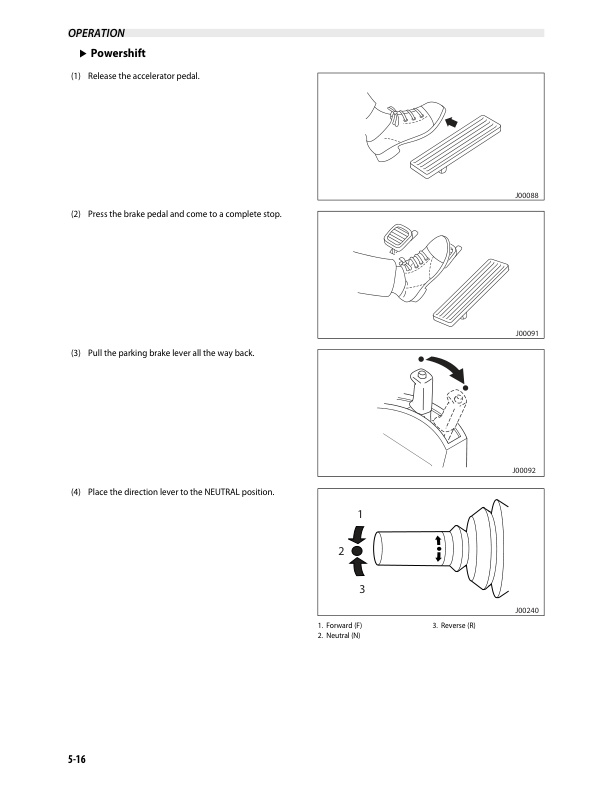 OPERATION

▶ Powershift

(1) Release the accelerator pedal.

J00088

(2) Press the brake pedal and come to a complete stop.

J00091

(3) Pull the parking brake lever all the way back.

J00092

(4) Place the direction lever to the NEUTRAL position.

1

2

3

J00240

1. Forward (F)
2. Neutral (N)
3. Reverse (R)

5-16