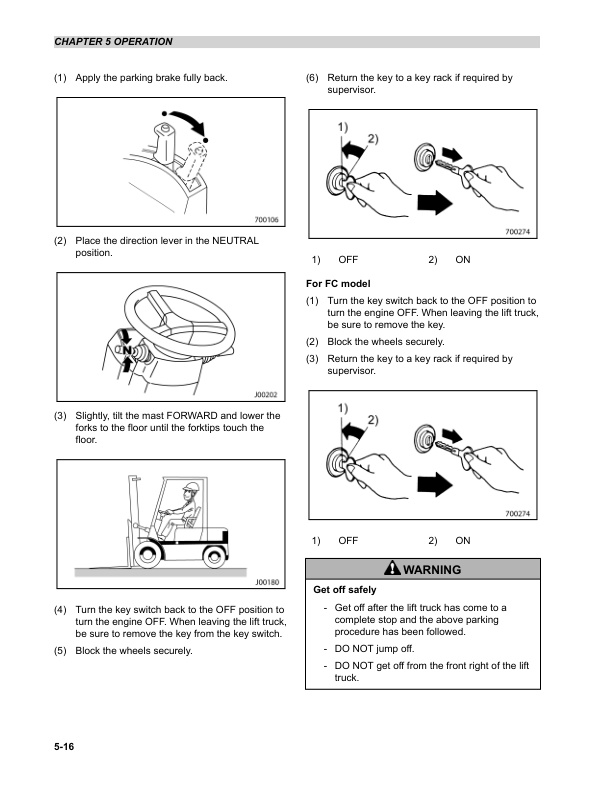 CHAPTER 5 OPERATION

(1) Apply the parking brake fully back.

700106

(2) Place the direction lever in the NEUTRAL position.

N

J00202

(3) Slightly, tilt the mast FORWARD and lower the forks to the floor until the forktips touch the floor.

J00180

(4) Turn the key switch back to the OFF position to turn the engine OFF. When leaving the lift truck, be sure to remove the key from the key switch.

(5) Block the wheels securely.

(6) Return the key to a key rack if required by supervisor.

1)
2)

700274

1) OFF 2) ON

For FC model

(1) Turn the key switch back to the OFF position to turn the engine OFF. When leaving the lift truck, be sure to remove the key.

(2) Block the wheels securely.

(3) Return the key to a key rack if required by supervisor.

1)
2)

700274

1) OFF 2) ON

WARNING

Get off safely

- Get off after the lift truck has come to a complete stop and the above parking procedure has been followed.
- DO NOT jump off.
- DO NOT get off from the front right of the lift truck.

5-16