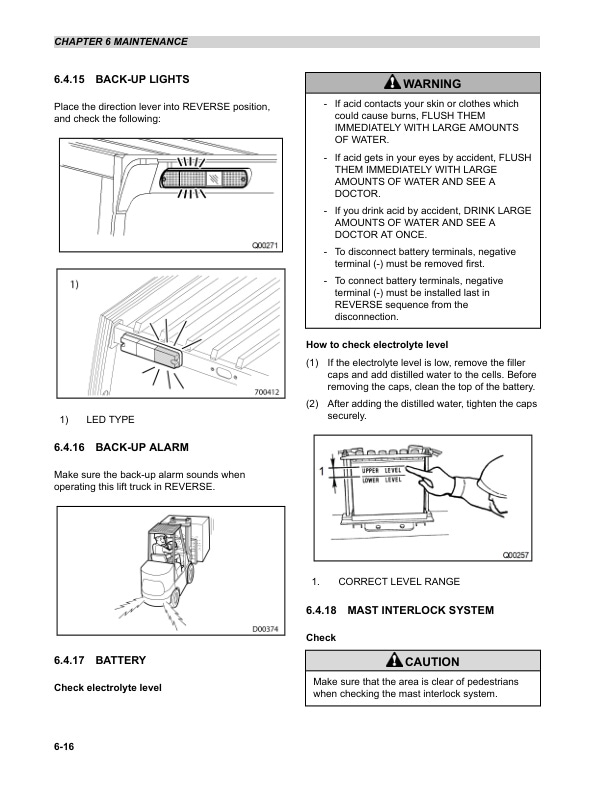 CHAPTER 6 MAINTENANCE

6.4.15 BACK-UP LIGHTS

Place the direction lever into REVERSE position, and check the following:

Q00271

1)

700412

1) LED TYPE

6.4.16 BACK-UP ALARM

Make sure the back-up alarm sounds when operating this lift truck in REVERSE.

D00374

6.4.17 BATTERY

Check electrolyte level

WARNING

- If acid contacts your skin or clothes which could cause burns, FLUSH THEM IMMEDIATELY WITH LARGE AMOUNTS OF WATER.

- If acid gets in your eyes by accident, FLUSH THEM IMMEDIATELY WITH LARGE AMOUNTS OF WATER AND SEE A DOCTOR.

- If you drink acid by accident, DRINK LARGE AMOUNTS OF WATER AND SEE A DOCTOR AT ONCE.

- To disconnect battery terminals, negative terminal (-) must be removed first.

- To connect battery terminals, negative terminal (-) must be installed last in REVERSE sequence from the disconnection.

How to check electrolyte level

(1) If the electrolyte level is low, remove the filler caps and add distilled water to the cells. Before removing the caps, clean the top of the battery.

(2) After adding the distilled water, tighten the caps securely.

1

UPPER LEVEL
LOWER LEVEL

Q00257

1. CORRECT LEVEL RANGE

6.4.18 MAST INTERLOCK SYSTEM

Check

CAUTION

Make sure that the area is clear of pedestrians when checking the mast interlock system.

6-16