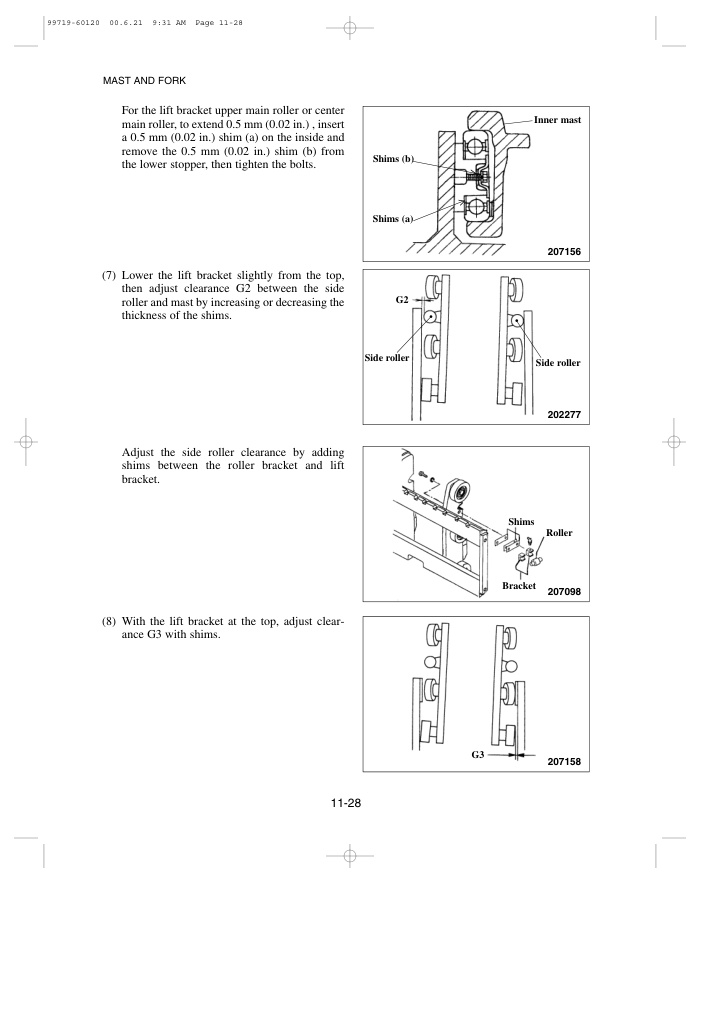 99719-60120 00.6.21 9:31 AM Page 11-28

MAST AND FORK

For the lift bracket upper main roller or center main roller, to extend 0.5 mm (0.02 in.) , insert a 0.5 mm (0.02 in.) shim (a) on the inside and remove the 0.5 mm (0.02 in.) shim (b) from the lower stopper, then tighten the bolts.

Inner mast
Shims (b)
Shims (a)
207156

(7) Lower the lift bracket slightly from the top, then adjust clearance G2 between the side roller and mast by increasing or decreasing the thickness of the shims.

G2
Side roller
Side roller
202277

Adjust the side roller clearance by adding shims between the roller bracket and lift bracket.

Shims
Roller
Bracket
207098

(8) With the lift bracket at the top, adjust clearance G3 with shims.

G3
207158

11-28