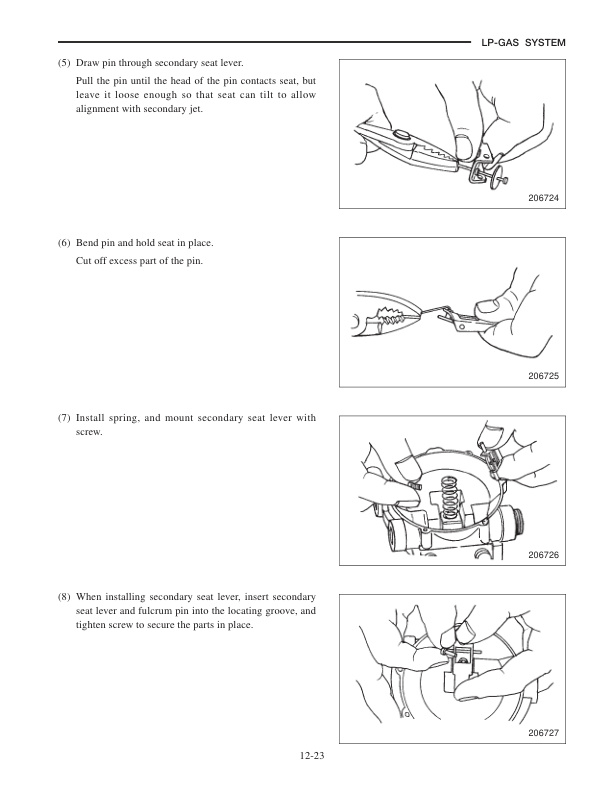 LP-GAS SYSTEM

(5) Draw pin through secondary seat lever.

Pull the pin until the head of the pin contacts seat, but leave it loose enough so that seat can tilt to allow alignment with secondary jet.

206724

(6) Bend pin and hold seat in place.

Cut off excess part of the pin.

206725

(7) Install spring, and mount secondary seat lever with screw.

206726

(8) When installing secondary seat lever, insert secondary seat lever and fulcrum pin into the locating groove, and tighten screw to secure the parts in place.

206727

12-23