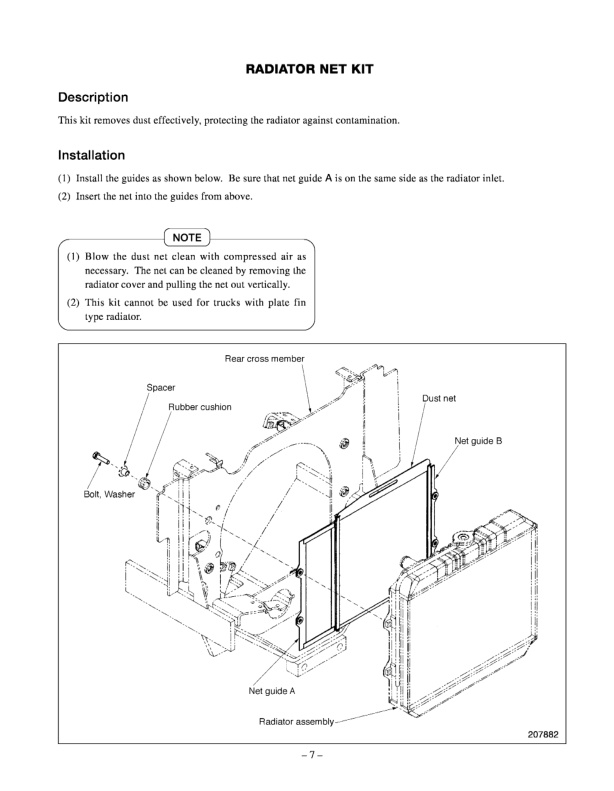 RADIATOR NET KIT

Description

This kit removes dust effectively, protecting the radiator against contamination.

Installation

(1) Install the guides as shown below. Be sure that net guide A is on the same side as the radiator inlet.

(2) Insert the net into the guides from above.

NOTE

(1) Blow the dust net clean with compressed air as necessary. The net can be cleaned by removing the radiator cover and pulling the net out vertically.

(2) This kit cannot be used for trucks with plate fin type radiator.

Rear cross member

Spacer

Rubber cushion

Dust net

Net guide B

Bolt, Washer

Net guide A

Radiator assembly

207882

– 7 –