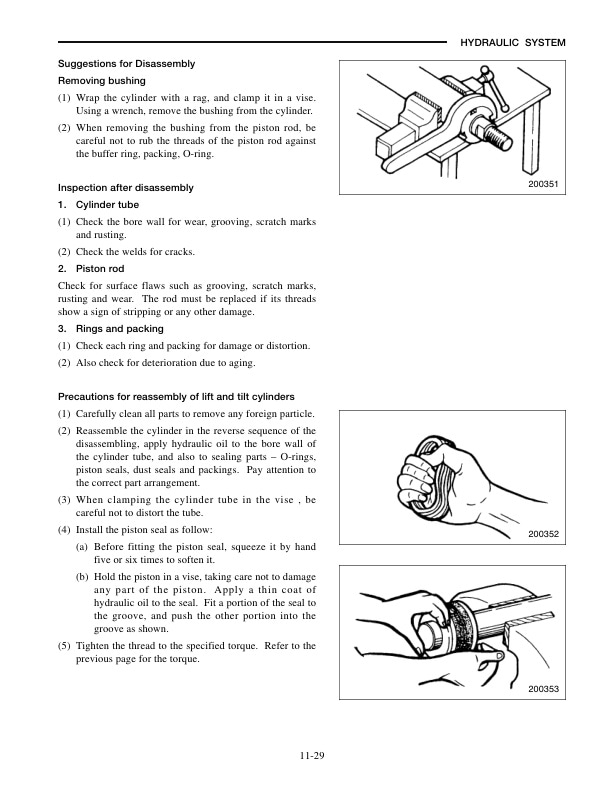 HYDRAULIC SYSTEM

Suggestions for Disassembly

Removing bushing

(1) Wrap the cylinder with a rag, and clamp it in a vise. Using a wrench, remove the bushing from the cylinder.

(2) When removing the bushing from the piston rod, be careful not to rub the threads of the piston rod against the buffer ring, packing, O-ring.

200351

Inspection after disassembly

1. Cylinder tube

(1) Check the bore wall for wear, grooving, scratch marks and rusting.

(2) Check the welds for cracks.

2. Piston rod

Check for surface flaws such as grooving, scratch marks, rusting and wear. The rod must be replaced if its threads show a sign of stripping or any other damage.

3. Rings and packing

(1) Check each ring and packing for damage or distortion.

(2) Also check for deterioration due to aging.

Precautions for reassembly of lift and tilt cylinders

(1) Carefully clean all parts to remove any foreign particle.

(2) Reassemble the cylinder in the reverse sequence of the disassembling, apply hydraulic oil to the bore wall of the cylinder tube, and also to sealing parts – O-rings, piston seals, dust seals and packings. Pay attention to the correct part arrangement.

(3) When clamping the cylinder tube in the vise , be careful not to distort the tube.

(4) Install the piston seal as follow:

(a) Before fitting the piston seal, squeeze it by hand five or six times to soften it.

(b) Hold the piston in a vise, taking care not to damage any part of the piston. Apply a thin coat of hydraulic oil to the seal. Fit a portion of the seal to the groove, and push the other portion into the groove as shown.

(5) Tighten the thread to the specified torque. Refer to the previous page for the torque.

200352

200353

11-29