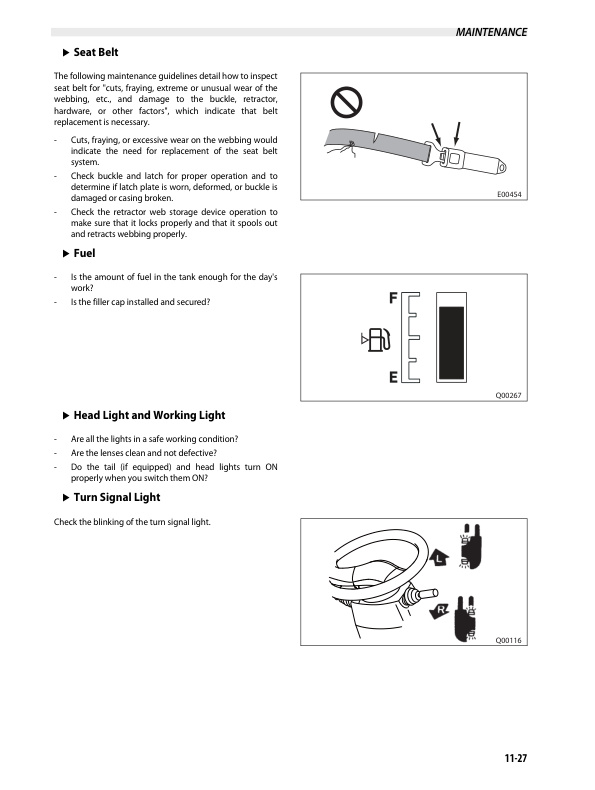 MAINTENANCE

▶ Seat Belt

The following maintenance guidelines detail how to inspect seat belt for "cuts, fraying, extreme or unusual wear of the webbing, etc., and damage to the buckle, retractor, hardware, or other factors", which indicate that belt replacement is necessary.

- Cuts, fraying, or excessive wear on the webbing would indicate the need for replacement of the seat belt system.
- Check buckle and latch for proper operation and to determine if latch plate is worn, deformed, or buckle is damaged or casing broken.
- Check the retractor web storage device operation to make sure that it locks properly and that it spools out and retracts webbing properly.

E00454

▶ Fuel

- Is the amount of fuel in the tank enough for the day's work?
- Is the filler cap installed and secured?

F
E

Q00267

▶ Head Light and Working Light

- Are all the lights in a safe working condition?
- Are the lenses clean and not defective?
- Do the tail (if equipped) and head lights turn ON properly when you switch them ON?

▶ Turn Signal Light

Check the blinking of the turn signal light.

L
R

Q00116

11-27