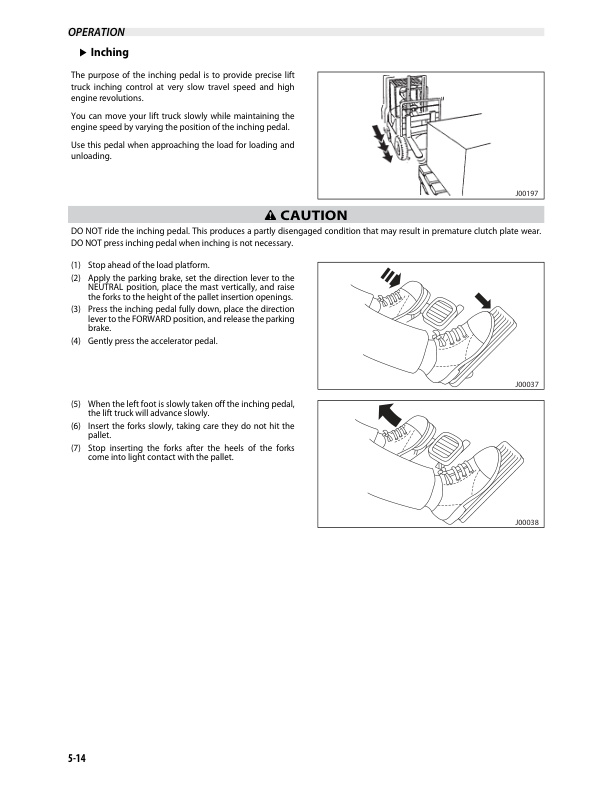 OPERATION

▶ Inching

The purpose of the inching pedal is to provide precise lift truck inching control at very slow travel speed and high engine revolutions.

You can move your lift truck slowly while maintaining the engine speed by varying the position of the inching pedal.

Use this pedal when approaching the load for loading and unloading.

J00197

⚠ CAUTION

DO NOT ride the inching pedal. This produces a partly disengaged condition that may result in premature clutch plate wear.
DO NOT press inching pedal when inching is not necessary.

(1) Stop ahead of the load platform.
(2) Apply the parking brake, set the direction lever to the NEUTRAL position, place the mast vertically, and raise the forks to the height of the pallet insertion openings.
(3) Press the inching pedal fully down, place the direction lever to the FORWARD position, and release the parking brake.
(4) Gently press the accelerator pedal.

J00037

(5) When the left foot is slowly taken off the inching pedal, the lift truck will advance slowly.
(6) Insert the forks slowly, taking care they do not hit the pallet.
(7) Stop inserting the forks after the heels of the forks come into light contact with the pallet.

J00038

5-14