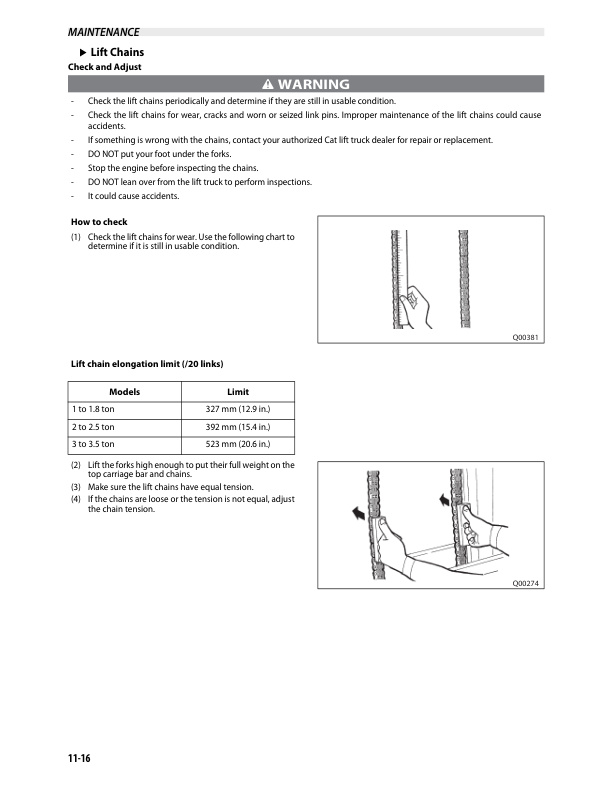 MAINTENANCE

▶ Lift Chains

Check and Adjust

⚠ WARNING

- Check the lift chains periodically and determine if they are still in usable condition.
- Check the lift chains for wear, cracks and worn or seized link pins. Improper maintenance of the lift chains could cause accidents.
- If something is wrong with the chains, contact your authorized Cat lift truck dealer for repair or replacement.
- DO NOT put your foot under the forks.
- Stop the engine before inspecting the chains.
- DO NOT lean over from the lift truck to perform inspections.
- It could cause accidents.

How to check

(1) Check the lift chains for wear. Use the following chart to determine if it is still in usable condition.

Q00381

Lift chain elongation limit (/20 links)

| Models | Limit |
|---|---|
| 1 to 1.8 ton | 327 mm (12.9 in.) |
| 2 to 2.5 ton | 392 mm (15.4 in.) |
| 3 to 3.5 ton | 523 mm (20.6 in.) |

(2) Lift the forks high enough to put their full weight on the top carriage bar and chains.
(3) Make sure the lift chains have equal tension.
(4) If the chains are loose or the tension is not equal, adjust the chain tension.

Q00274

11-16