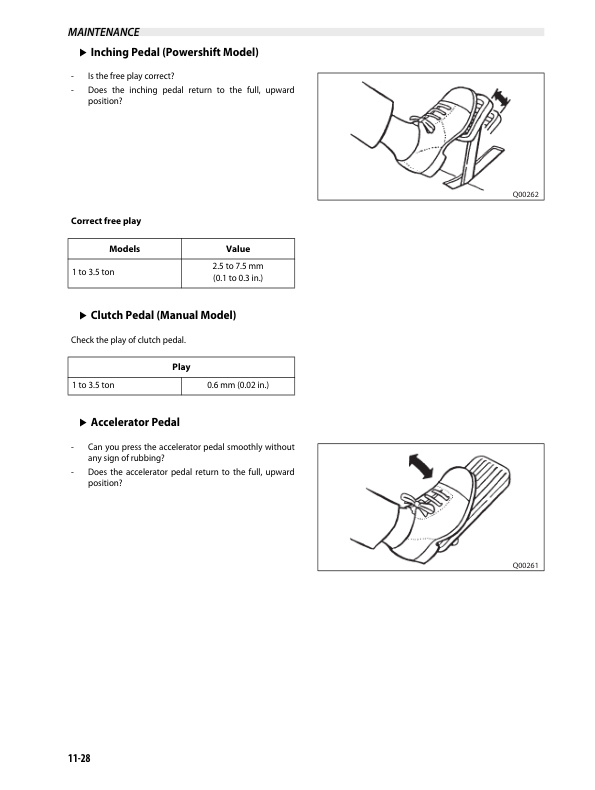 MAINTENANCE

▶ Inching Pedal (Powershift Model)

- Is the free play correct?
- Does the inching pedal return to the full, upward position?

Q00262

Correct free play

| Models | Value |
|---|---|
| 1 to 3.5 ton | 2.5 to 7.5 mm (0.1 to 0.3 in.) |

▶ Clutch Pedal (Manual Model)

Check the play of clutch pedal.

| Play | |
|---|---|
| 1 to 3.5 ton | 0.6 mm (0.02 in.) |

▶ Accelerator Pedal

- Can you press the accelerator pedal smoothly without any sign of rubbing?
- Does the accelerator pedal return to the full, upward position?

Q00261

11-28