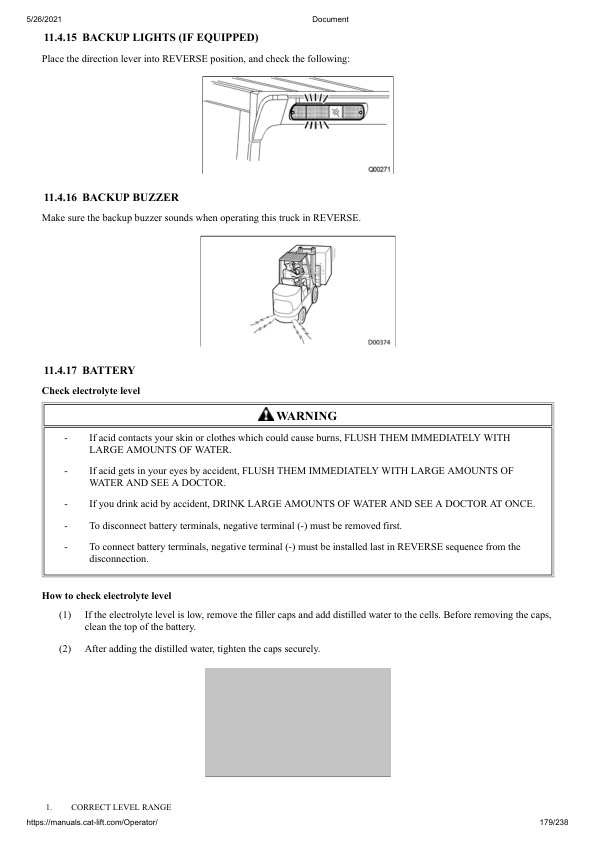 5/26/2021 Document

11.4.15 BACKUP LIGHTS (IF EQUIPPED)

Place the direction lever into REVERSE position, and check the following:

Q00271

11.4.16 BACKUP BUZZER

Make sure the backup buzzer sounds when operating this truck in REVERSE.

D00374

11.4.17 BATTERY

Check electrolyte level

WARNING

- If acid contacts your skin or clothes which could cause burns, FLUSH THEM IMMEDIATELY WITH LARGE AMOUNTS OF WATER.

- If acid gets in your eyes by accident, FLUSH THEM IMMEDIATELY WITH LARGE AMOUNTS OF WATER AND SEE A DOCTOR.

- If you drink acid by accident, DRINK LARGE AMOUNTS OF WATER AND SEE A DOCTOR AT ONCE.

- To disconnect battery terminals, negative terminal (-) must be removed first.

- To connect battery terminals, negative terminal (-) must be installed last in REVERSE sequence from the disconnection.

How to check electrolyte level

(1) If the electrolyte level is low, remove the filler caps and add distilled water to the cells. Before removing the caps, clean the top of the battery.

(2) After adding the distilled water, tighten the caps securely.

1. CORRECT LEVEL RANGE

https://manuals.cat-lift.com/Operator/ 179/238