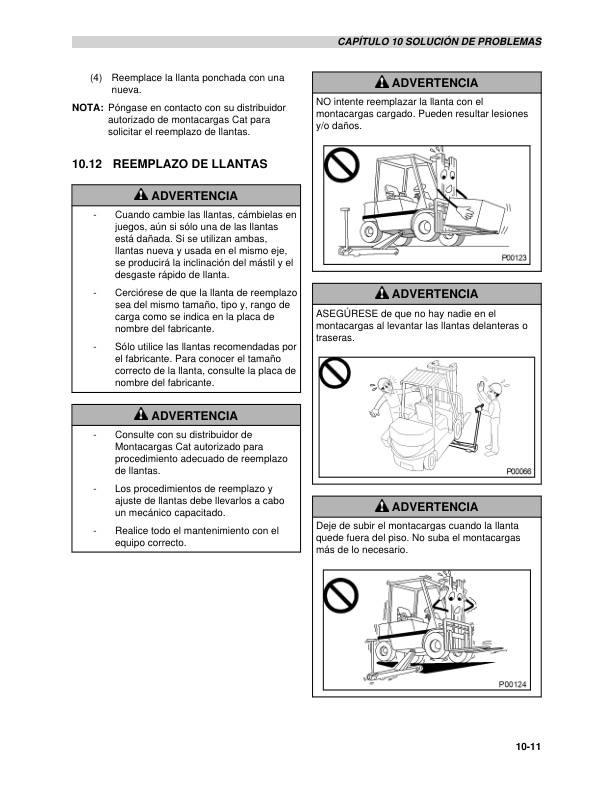 CAPÍTULO 10 SOLUCIÓN DE PROBLEMAS

(4) Reemplace la llanta ponchada con una nueva.

NOTA: Póngase en contacto con su distribuidor autorizado de montacargas Cat para solicitar el reemplazo de llantas.

10.12 REEMPLAZO DE LLANTAS

ADVERTENCIA

- Cuando cambie las llantas, cámbielas en juegos, aún si sólo una de las llantas está dañada. Si se utilizan ambas, llantas nueva y usada en el mismo eje, se producirá la inclinación del mástil y el desgaste rápido de llanta.

- Cerciórese de que la llanta de reemplazo sea del mismo tamaño, tipo y, rango de carga como se indica en la placa de nombre del fabricante.

- Sólo utilice las llantas recomendadas por el fabricante. Para conocer el tamaño correcto de la llanta, consulte la placa de nombre del fabricante.

ADVERTENCIA

- Consulte con su distribuidor de Montacargas Cat autorizado para procedimiento adecuado de reemplazo de llantas.

- Los procedimientos de reemplazo y ajuste de llantas debe llevarlos a cabo un mecánico capacitado.

- Realice todo el mantenimiento con el equipo correcto.

ADVERTENCIA

NO intente reemplazar la llanta con el montacargas cargado. Pueden resultar lesiones y/o daños.

P00123

ADVERTENCIA

ASEGÚRESE de que no hay nadie en el montacargas al levantar las llantas delanteras o traseras.

P00066

ADVERTENCIA

Deje de subir el montacargas cuando la llanta quede fuera del piso. No suba el montacargas más de lo necesario.

P00124

10-11