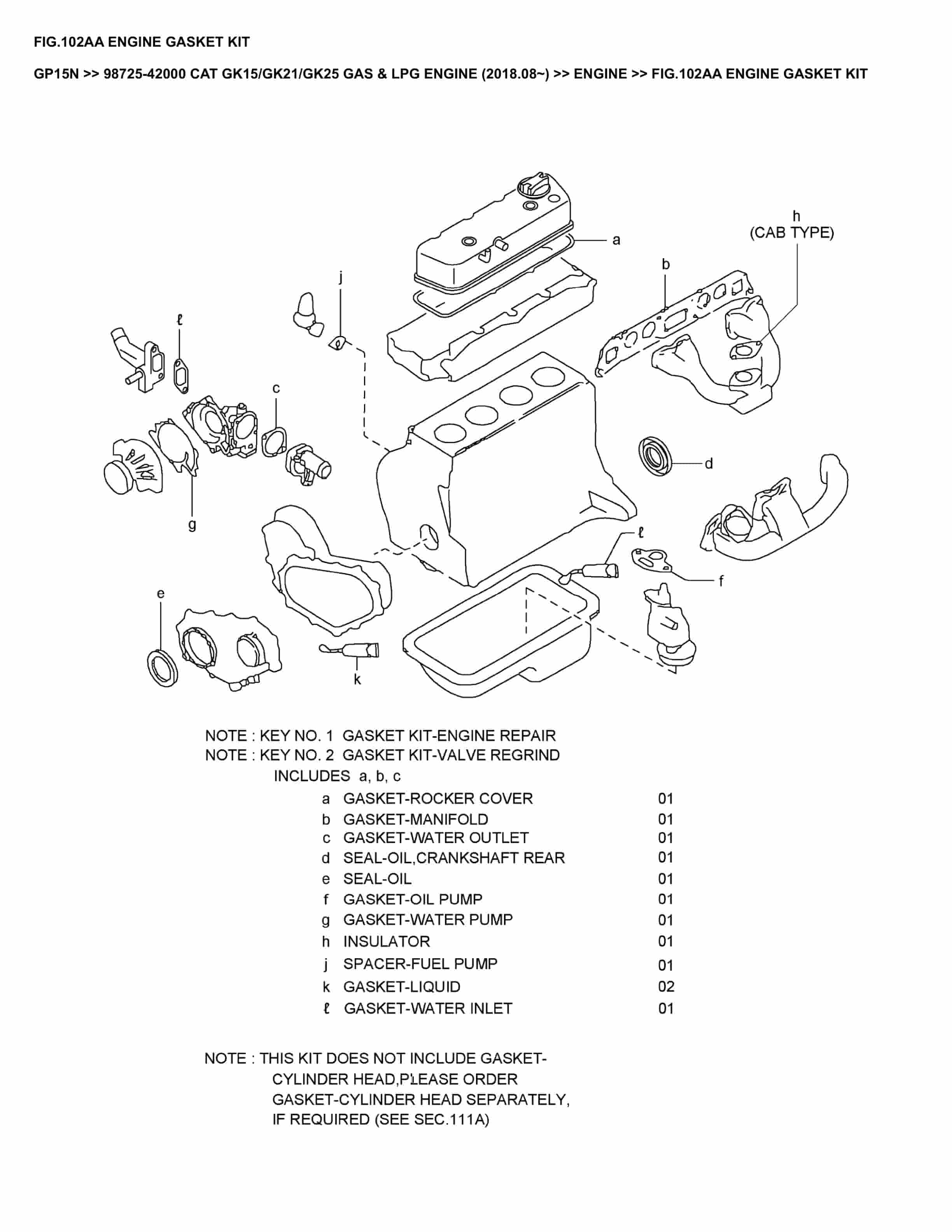 FIG.102AA ENGINE GASKET KIT

GP15N >> 98725-42000 CAT GK15/GK21/GK25 GAS & LPG ENGINE (2018.08~) >> ENGINE >> FIG.102AA ENGINE GASKET KIT

h
(CAB TYPE)
a
b
j
ℓ
c
d
g
ℓ
f
e
k

NOTE : KEY NO. 1 GASKET KIT-ENGINE REPAIR
NOTE : KEY NO. 2 GASKET KIT-VALVE REGRIND
INCLUDES a, b, c

| | | |
|---|---|---|
| a | GASKET-ROCKER COVER | 01 |
| b | GASKET-MANIFOLD | 01 |
| c | GASKET-WATER OUTLET | 01 |
| d | SEAL-OIL,CRANKSHAFT REAR | 01 |
| e | SEAL-OIL | 01 |
| f | GASKET-OIL PUMP | 01 |
| g | GASKET-WATER PUMP | 01 |
| h | INSULATOR | 01 |
| j | SPACER-FUEL PUMP | 01 |
| k | GASKET-LIQUID | 02 |
| ℓ | GASKET-WATER INLET | 01 |

NOTE : THIS KIT DOES NOT INCLUDE GASKET-CYLINDER HEAD,PLEASE ORDER GASKET-CYLINDER HEAD SEPARATELY, IF REQUIRED (SEE SEC.111A)