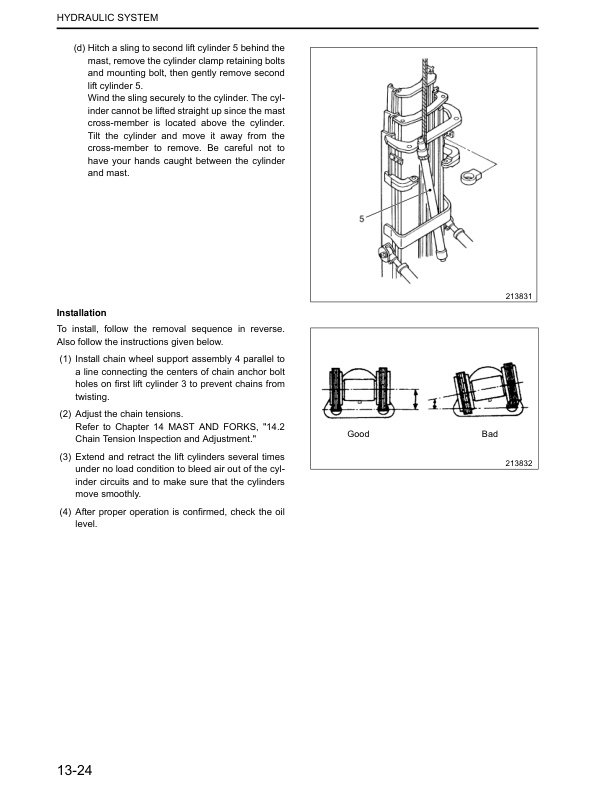 HYDRAULIC SYSTEM

(d) Hitch a sling to second lift cylinder 5 behind the mast, remove the cylinder clamp retaining bolts and mounting bolt, then gently remove second lift cylinder 5.
Wind the sling securely to the cylinder. The cylinder cannot be lifted straight up since the mast cross-member is located above the cylinder. Tilt the cylinder and move it away from the cross-member to remove. Be careful not to have your hands caught between the cylinder and mast.

5

213831

Installation

To install, follow the removal sequence in reverse. Also follow the instructions given below.

(1) Install chain wheel support assembly 4 parallel to a line connecting the centers of chain anchor bolt holes on first lift cylinder 3 to prevent chains from twisting.

(2) Adjust the chain tensions.
Refer to Chapter 14 MAST AND FORKS, "14.2 Chain Tension Inspection and Adjustment."

(3) Extend and retract the lift cylinders several times under no load condition to bleed air out of the cylinder circuits and to make sure that the cylinders move smoothly.

(4) After proper operation is confirmed, check the oil level.

Good

Bad

213832

13-24