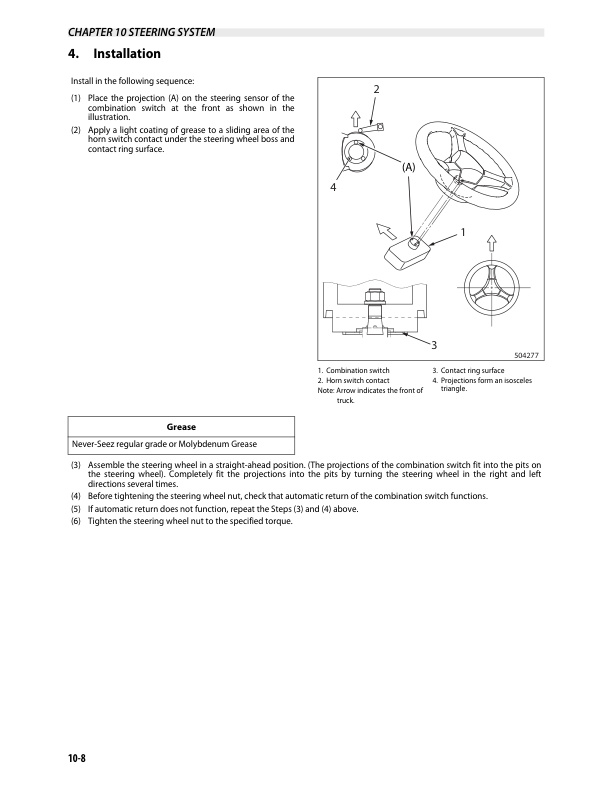 CHAPTER 10 STEERING SYSTEM

4. Installation

Install in the following sequence:

(1) Place the projection (A) on the steering sensor of the combination switch at the front as shown in the illustration.

(2) Apply a light coating of grease to a sliding area of the horn switch contact under the steering wheel boss and contact ring surface.

2

(A)

4

1

3

504277

1. Combination switch
2. Horn switch contact
Note: Arrow indicates the front of truck.

3. Contact ring surface
4. Projections form an isosceles triangle.

| Grease |
|---|
| Never-Seez regular grade or Molybdenum Grease |

(3) Assemble the steering wheel in a straight-ahead position. (The projections of the combination switch fit into the pits on the steering wheel). Completely fit the projections into the pits by turning the steering wheel in the right and left directions several times.

(4) Before tightening the steering wheel nut, check that automatic return of the combination switch functions.

(5) If automatic return does not function, repeat the Steps (3) and (4) above.

(6) Tighten the steering wheel nut to the specified torque.

10-8