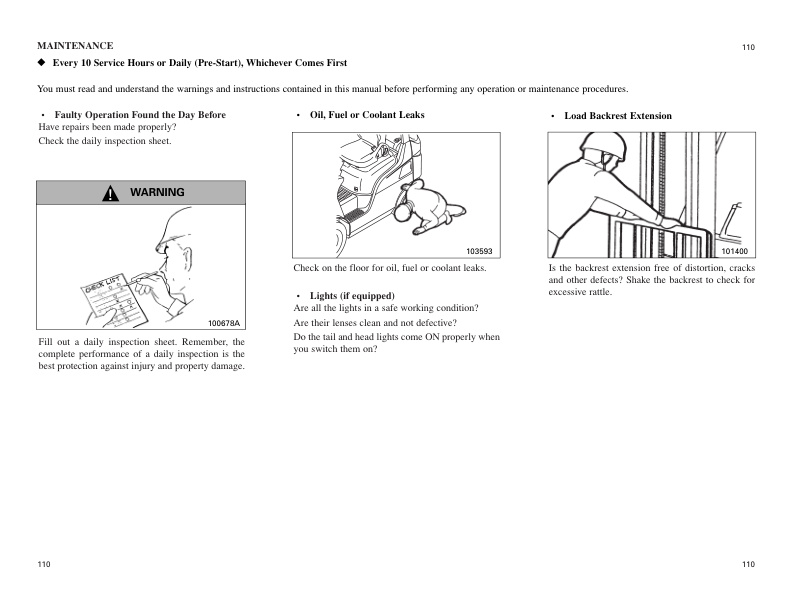 MAINTENANCE

110

◆ Every 10 Service Hours or Daily (Pre-Start), Whichever Comes First

You must read and understand the warnings and instructions contained in this manual before performing any operation or maintenance procedures.

• Faulty Operation Found the Day Before
Have repairs been made properly?

Check the daily inspection sheet.

WARNING

CHECK LIFT

100678A

Fill out a daily inspection sheet. Remember, the complete performance of a daily inspection is the best protection against injury and property damage.

• Oil, Fuel or Coolant Leaks

103593

Check on the floor for oil, fuel or coolant leaks.

• Lights (if equipped)
Are all the lights in a safe working condition?

Are their lenses clean and not defective?

Do the tail and head lights come ON properly when you switch them on?

• Load Backrest Extension

101400

Is the backrest extension free of distortion, cracks and other defects? Shake the backrest to check for excessive rattle.

110

110